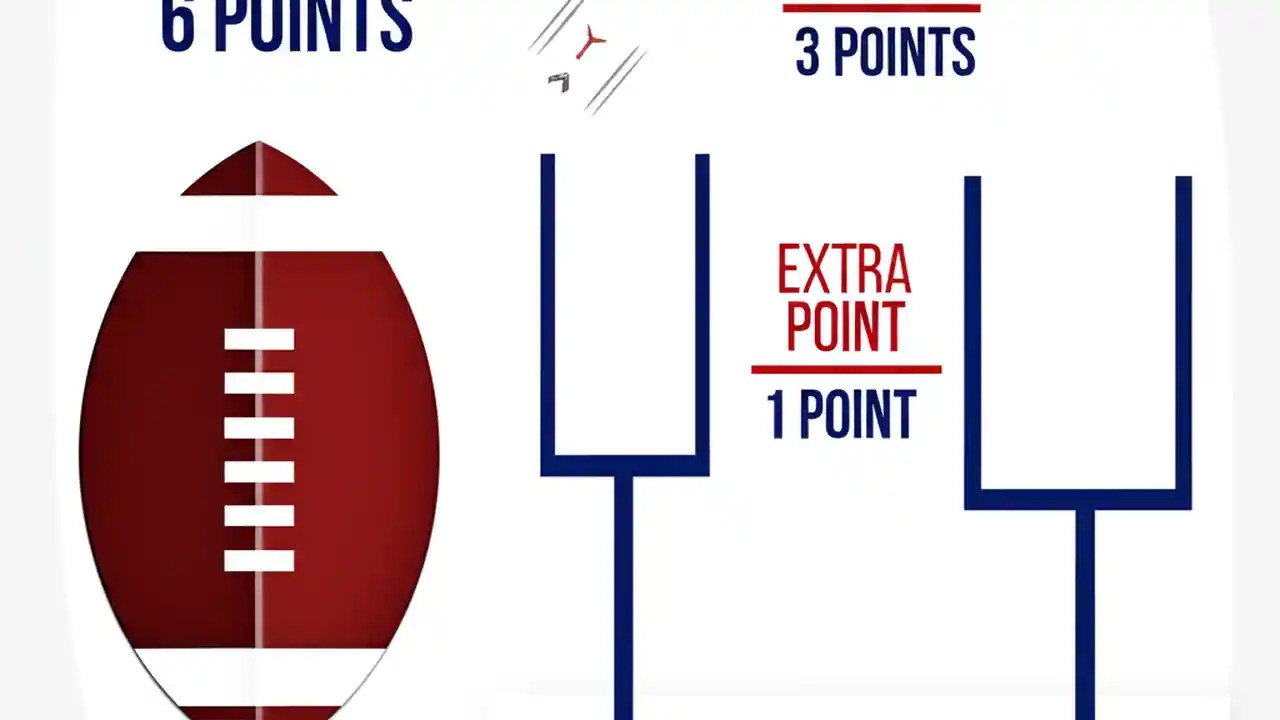 6 POINTS

3 POINTS

EXTRA POINT

1 POINT