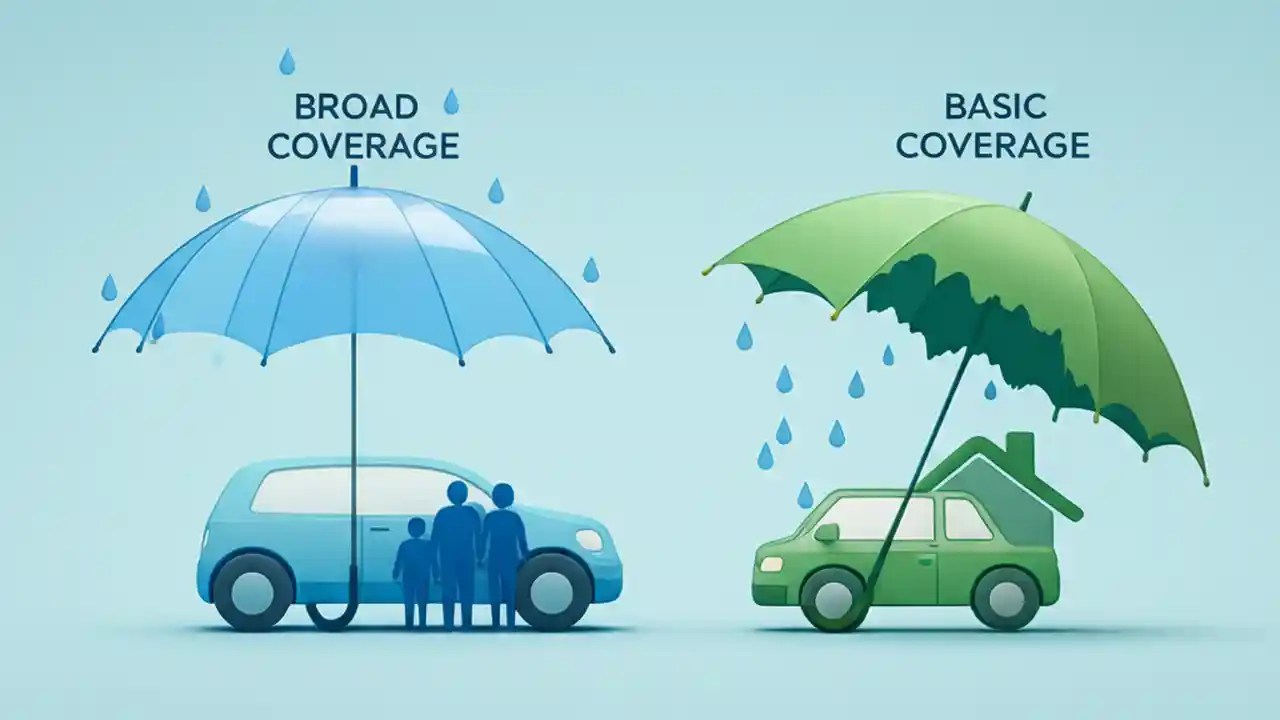 BROAD COVERAGE

BASIC COVERAGE