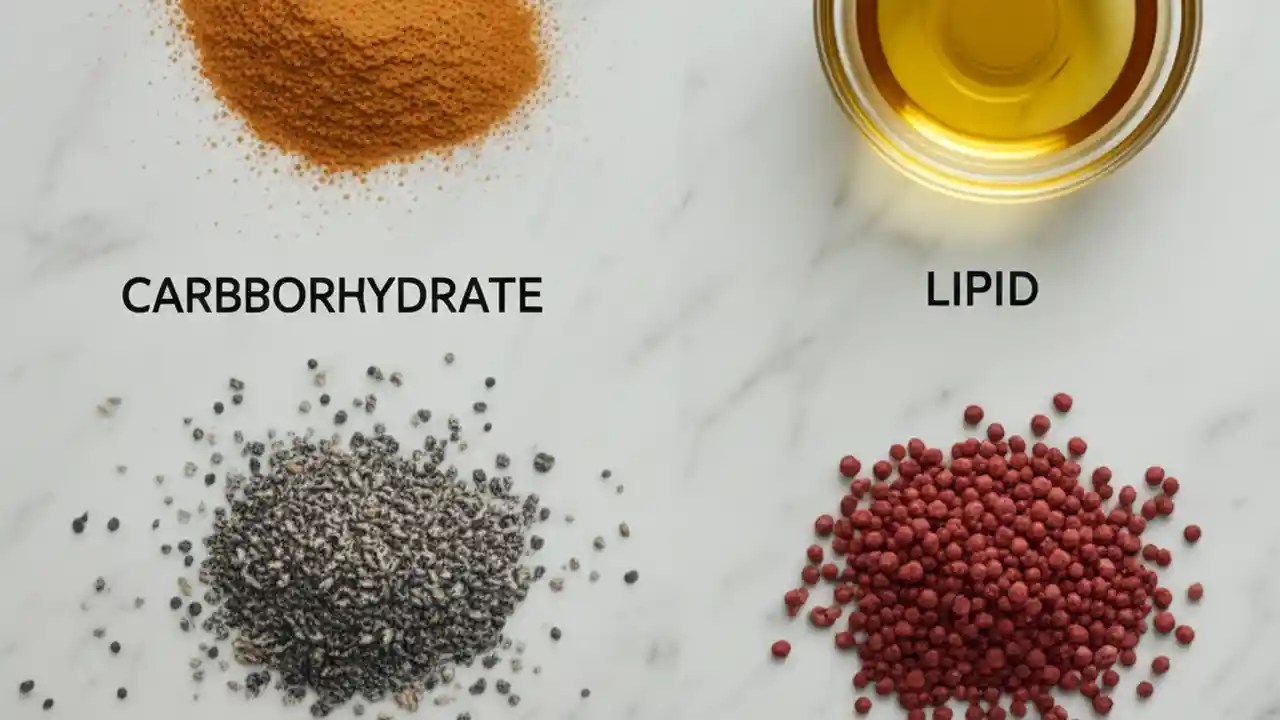 CARBBORHYDRATE

LIPID