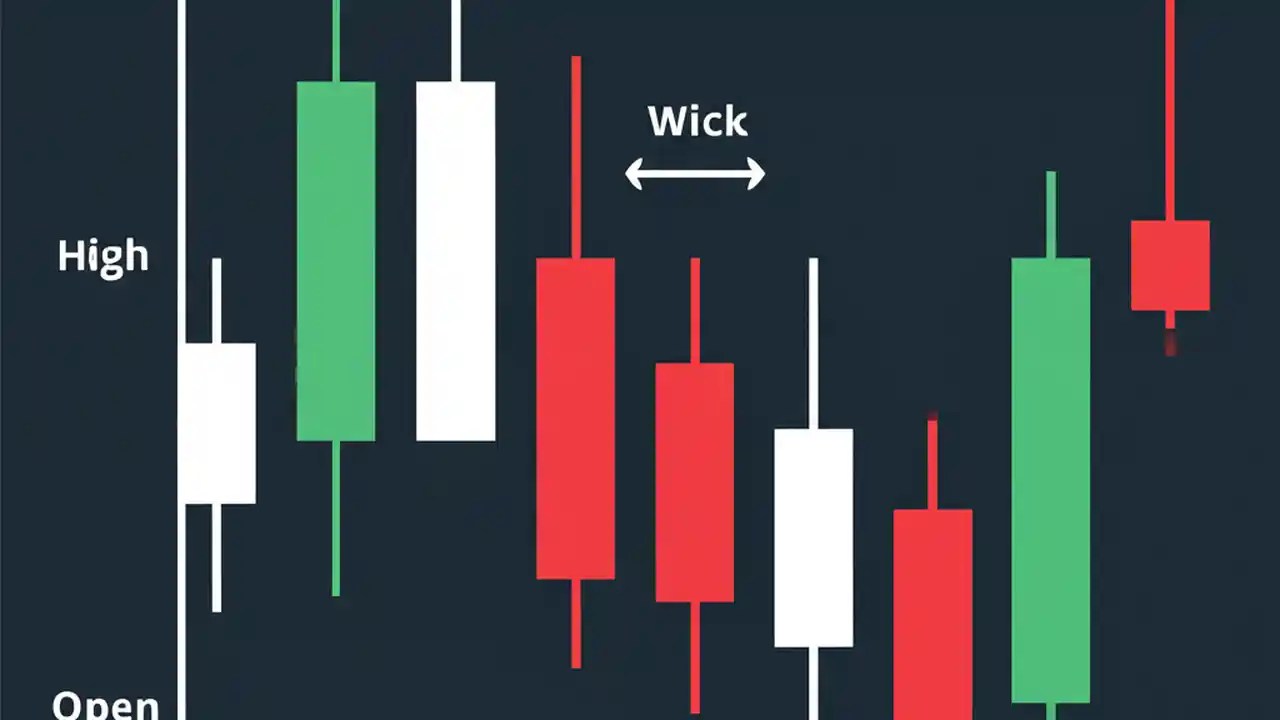 Wick

High

Open