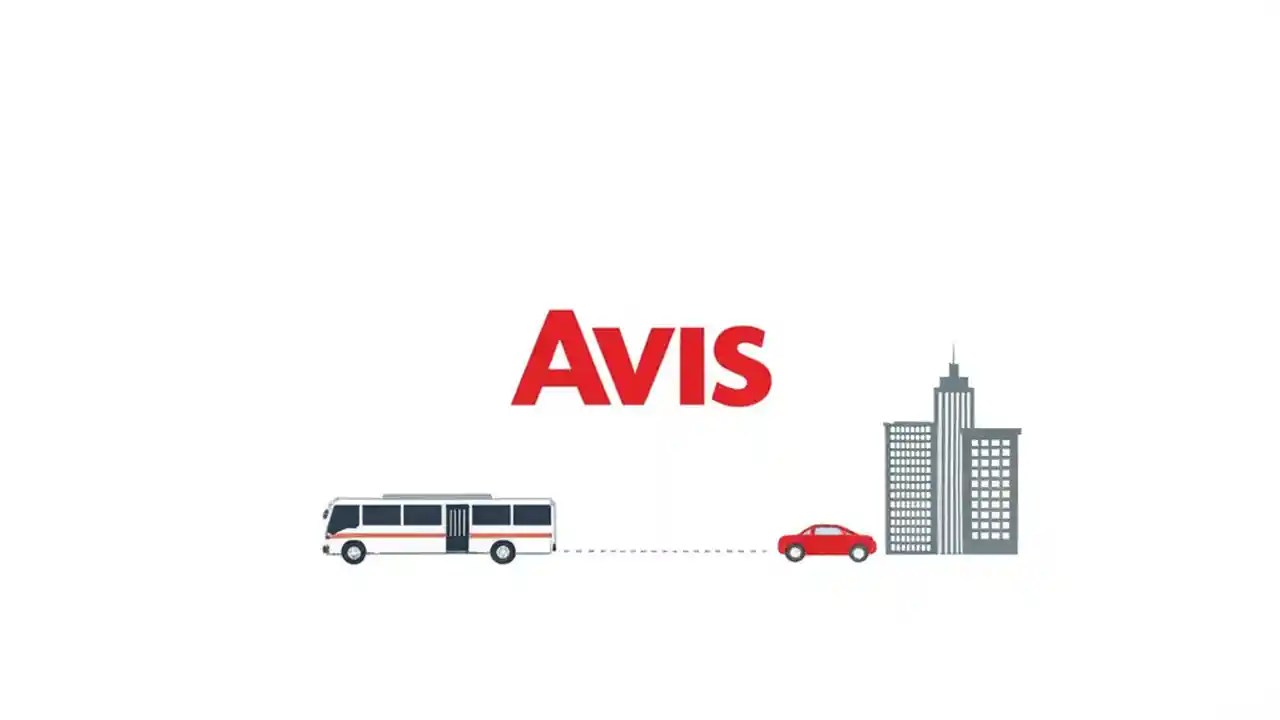 AVIS