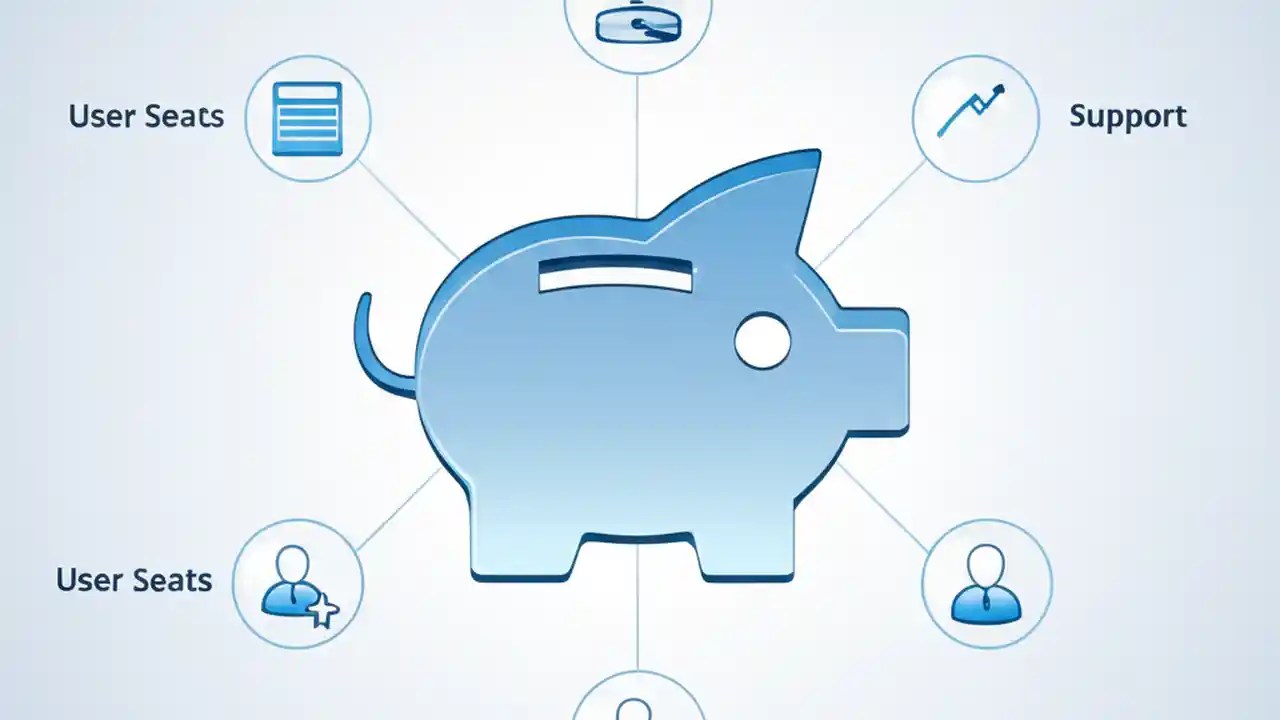 User Seats

Support

User Seats