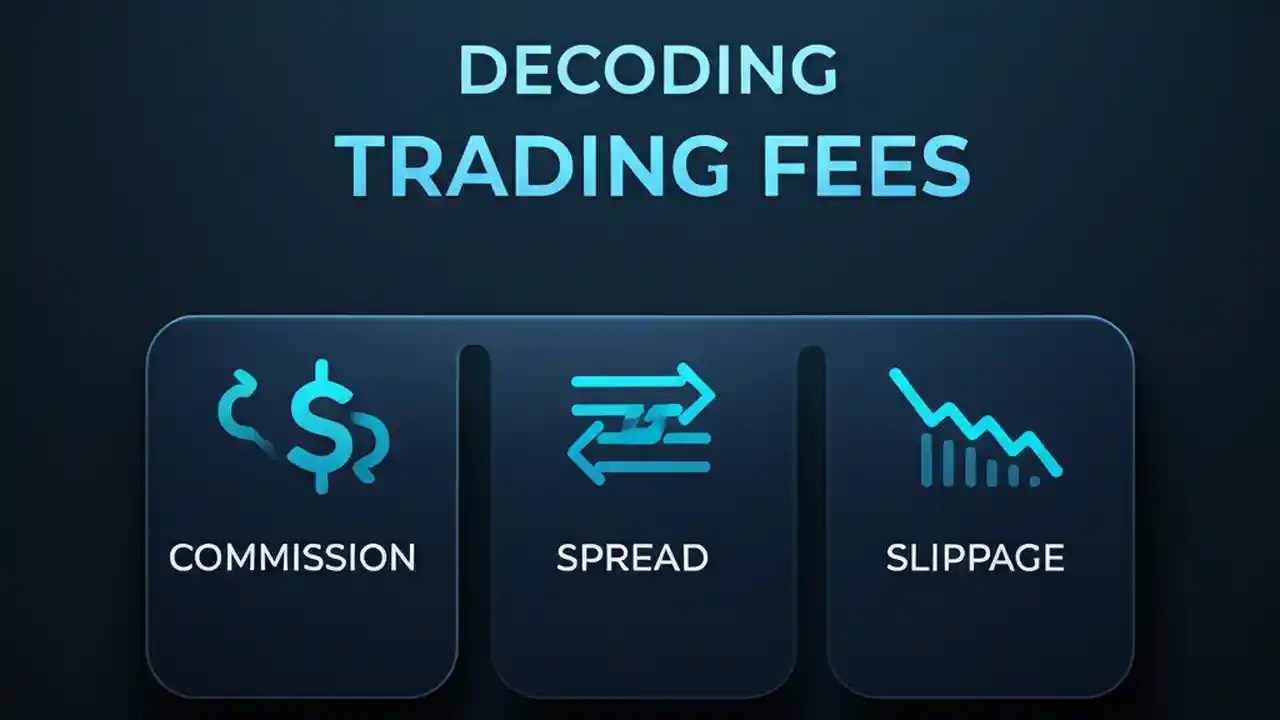 DECODING
TRADING FEES

COMMISSION

SPREAD

SLIPPAGE