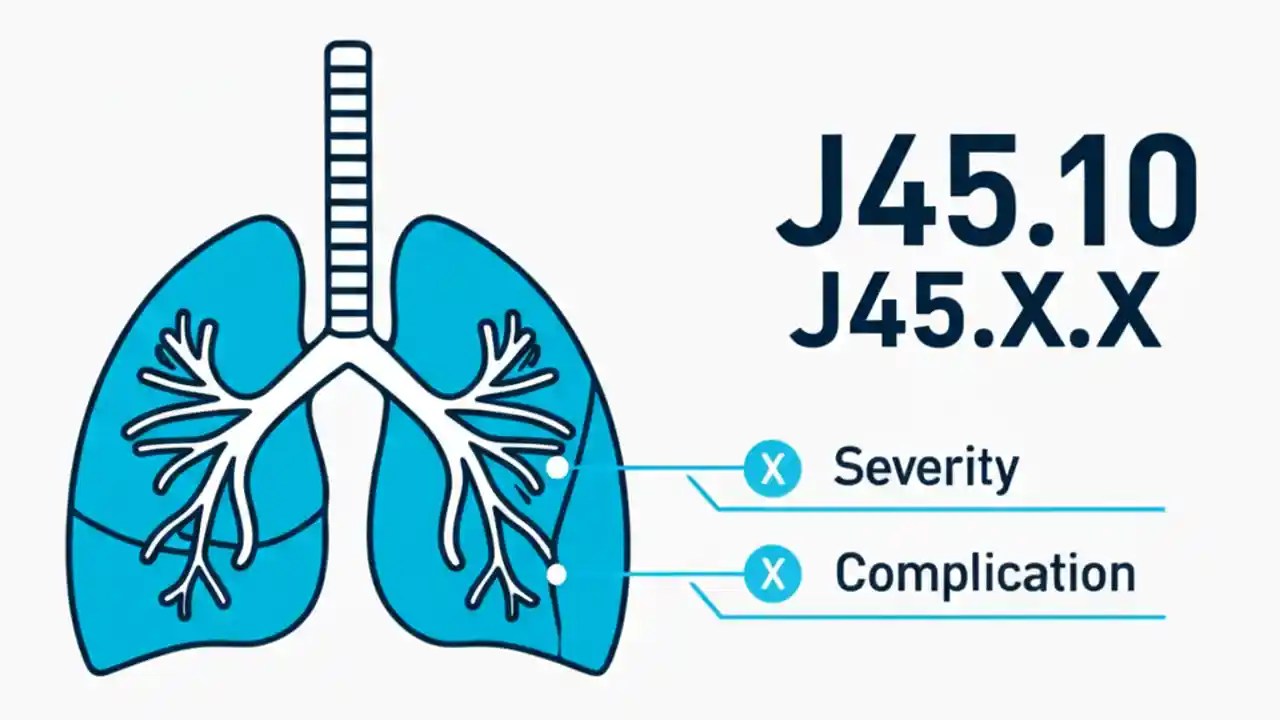 J45.10
J45.X.X

X Severity

X Complication