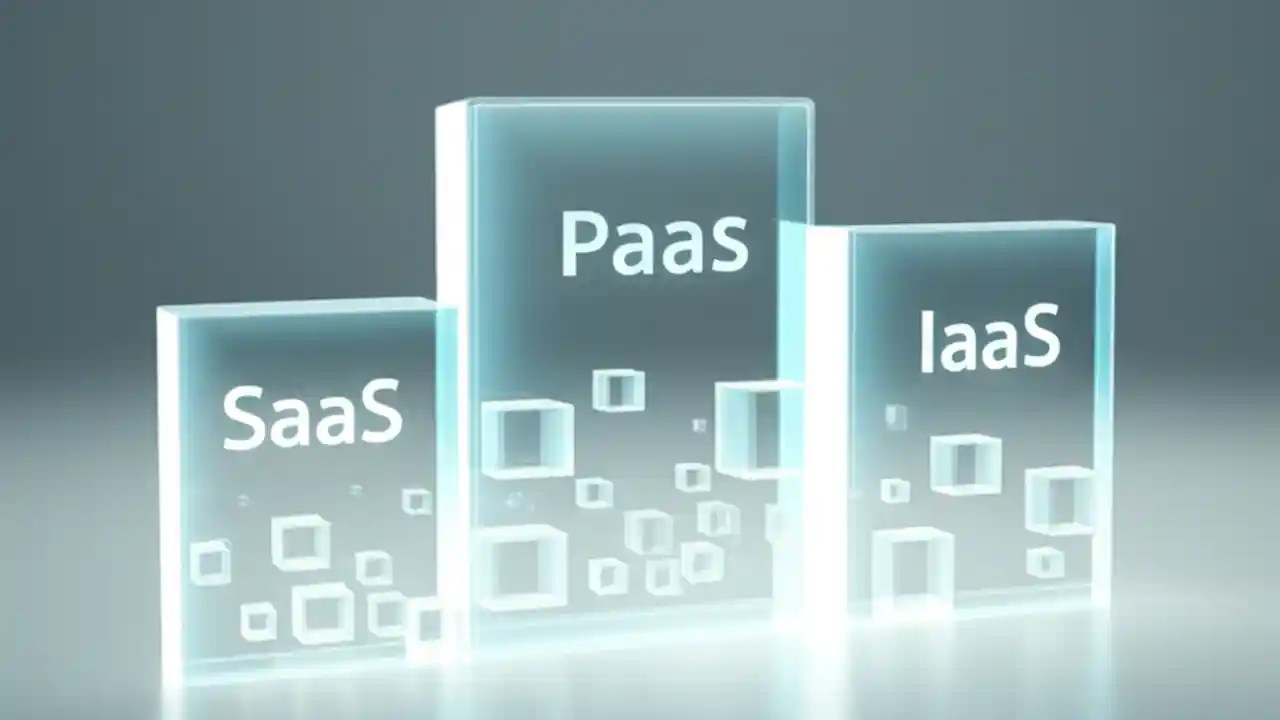 SaaS

Paas

IaaS