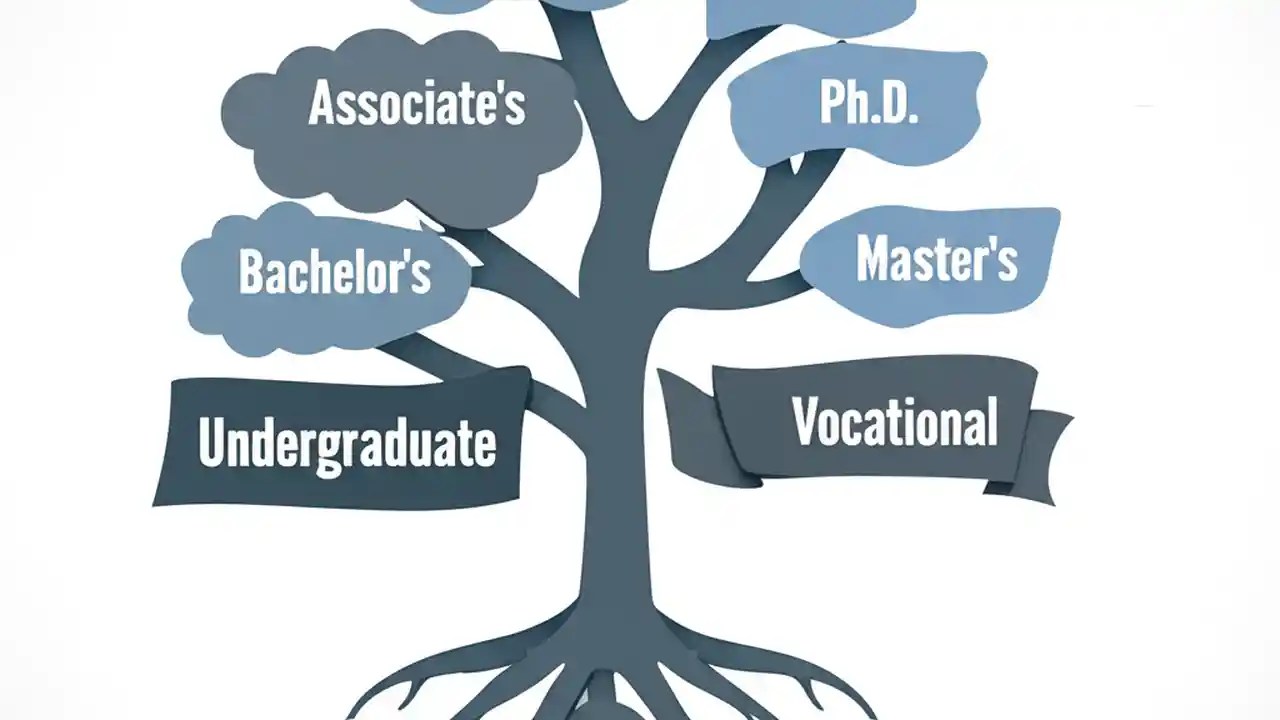 Associate's

Ph.D.

Bachelor's

Master's

Undergraduate

Vocational