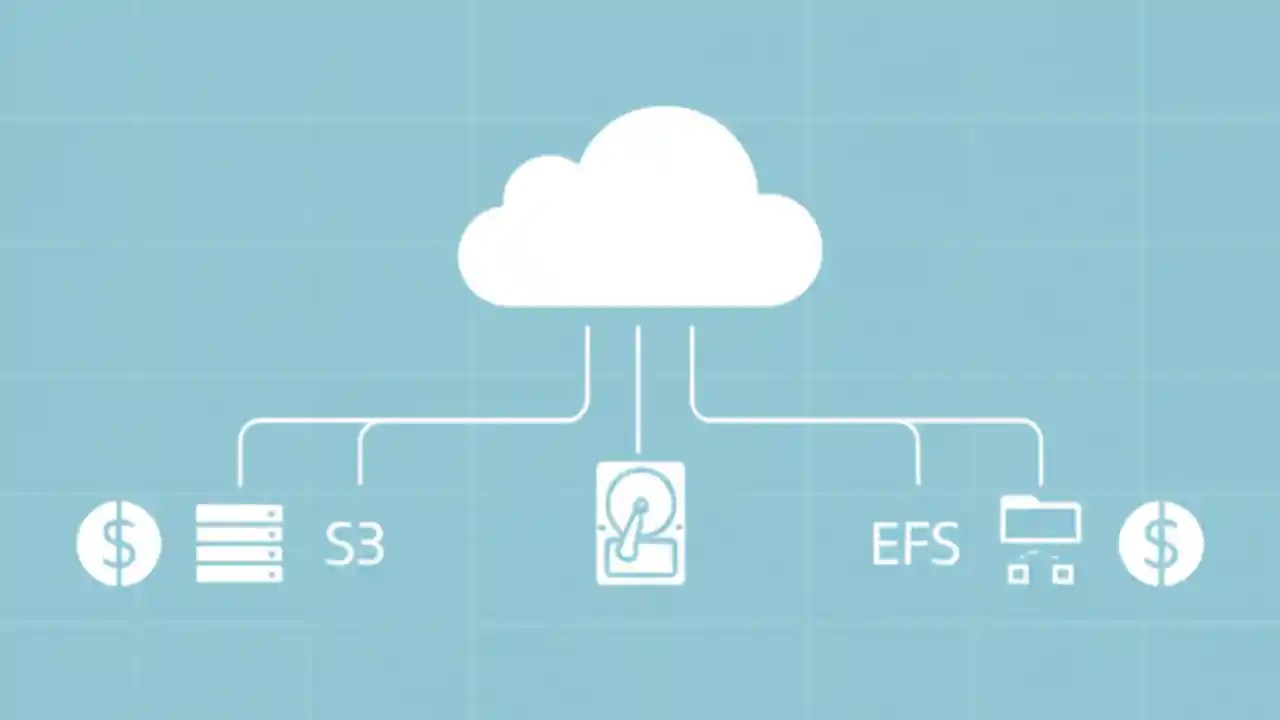 $ S3 EFS $