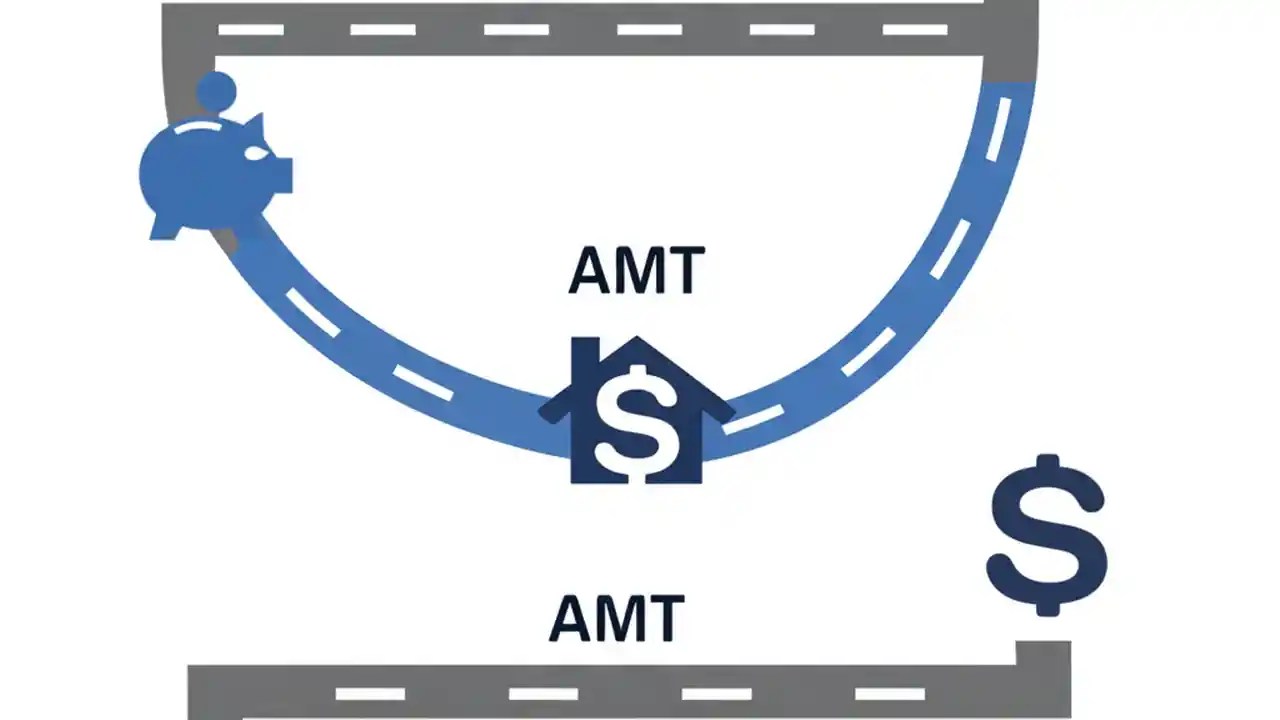 AMT

$

$

AMT