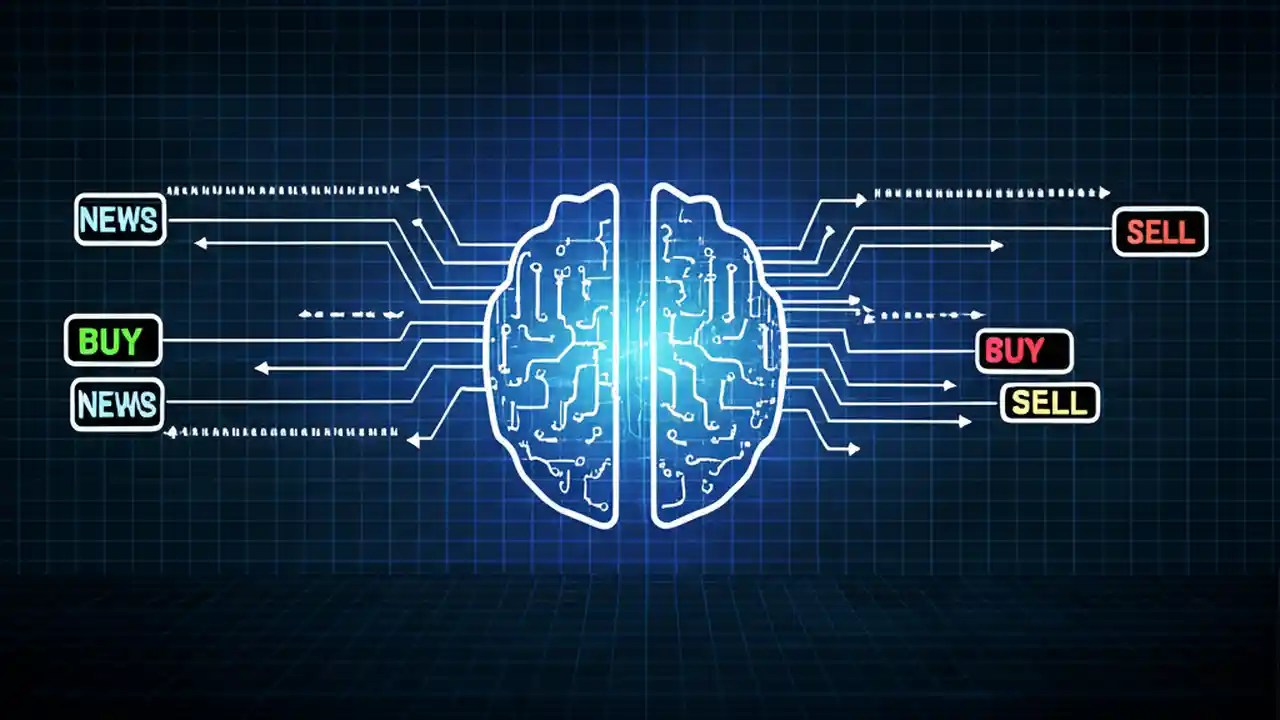 NEWS

BUY

NEWS

SELL

BUY

SELL