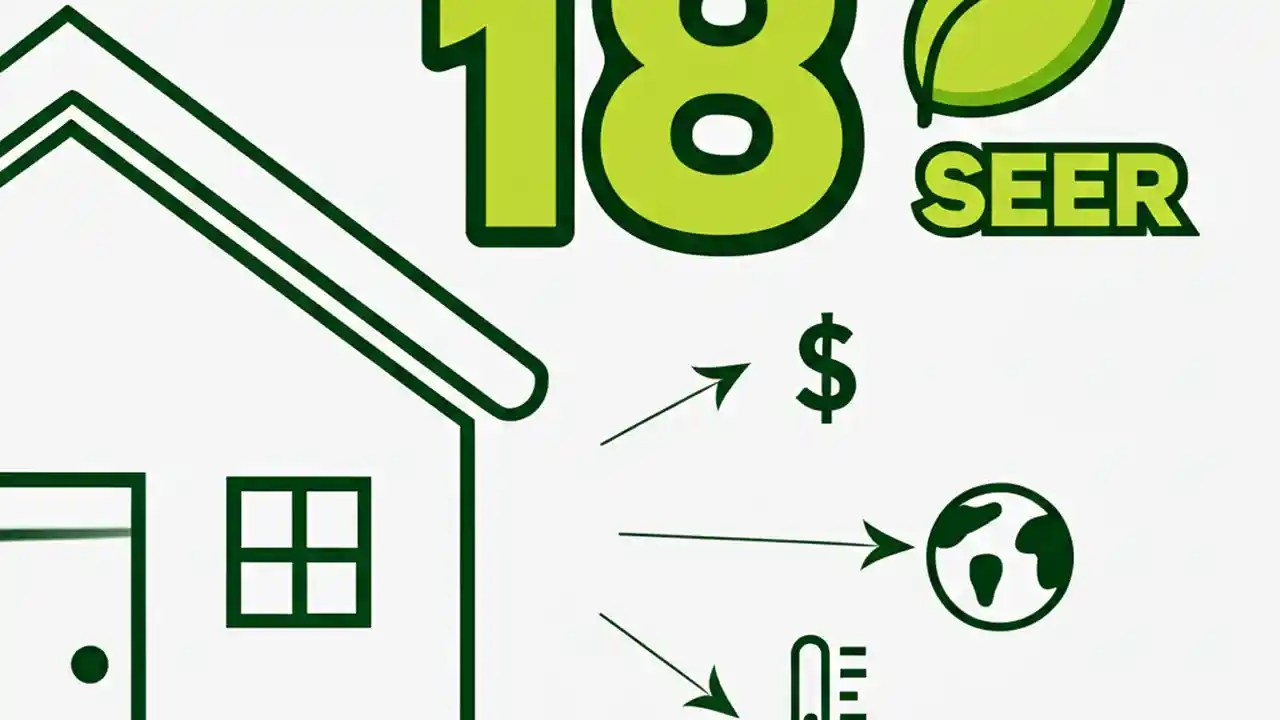 18
SEER
$