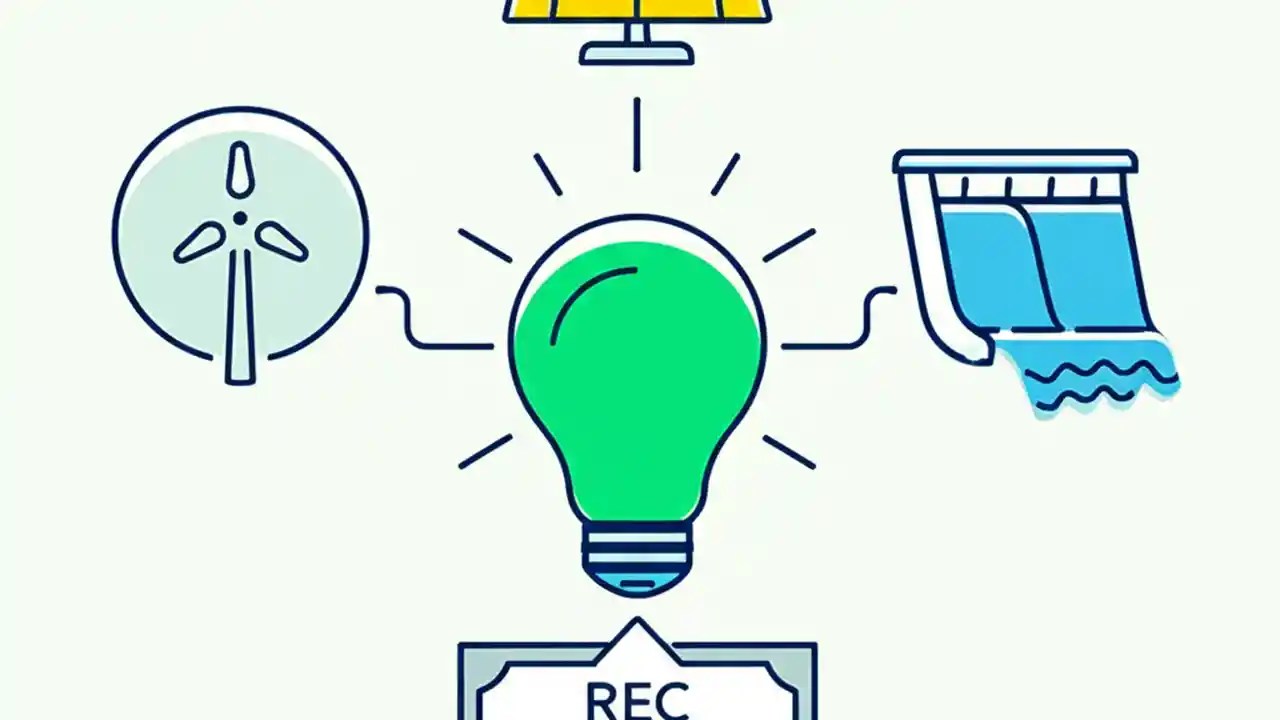 REC