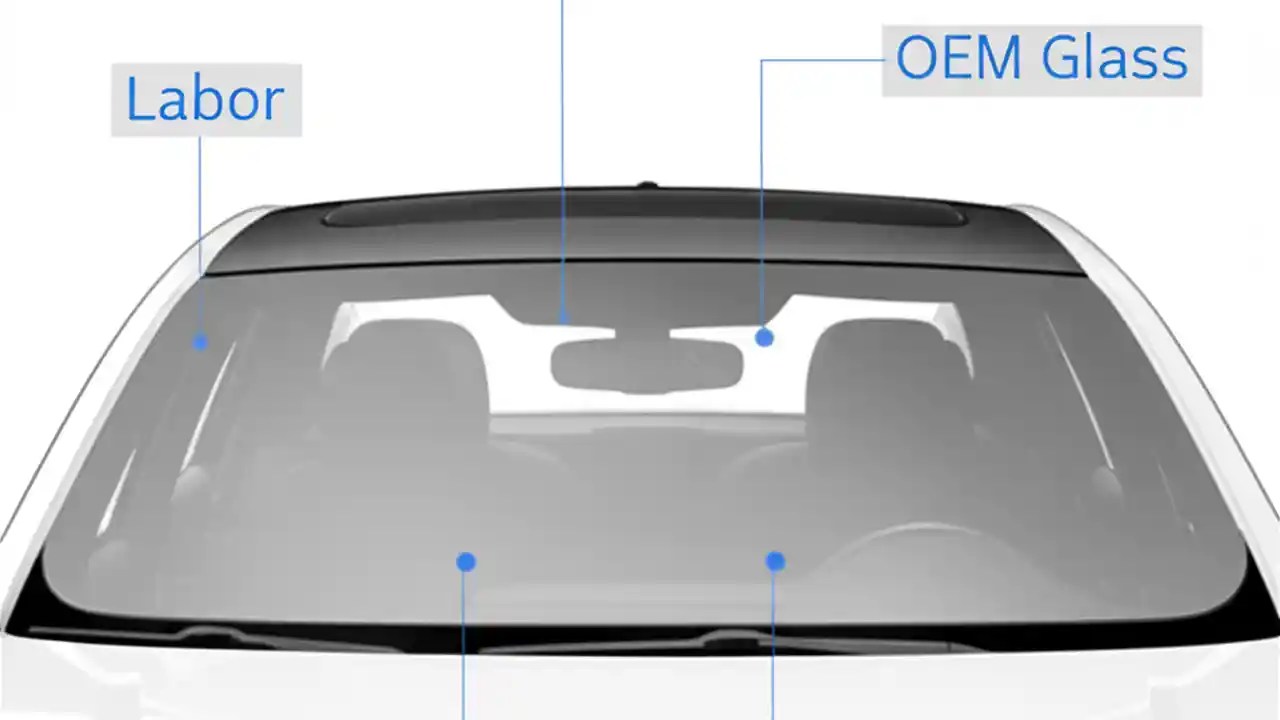 Labor

OEM Glass