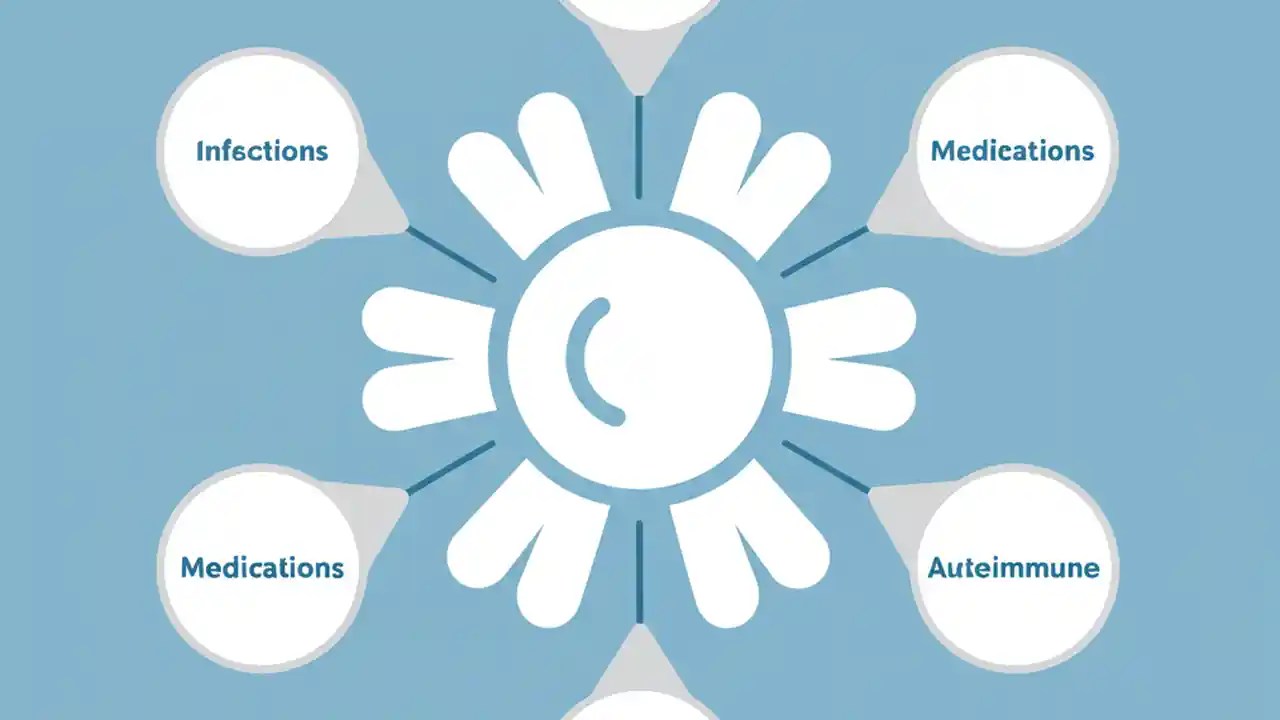 Infections

Medications

Medications

Auteimmune