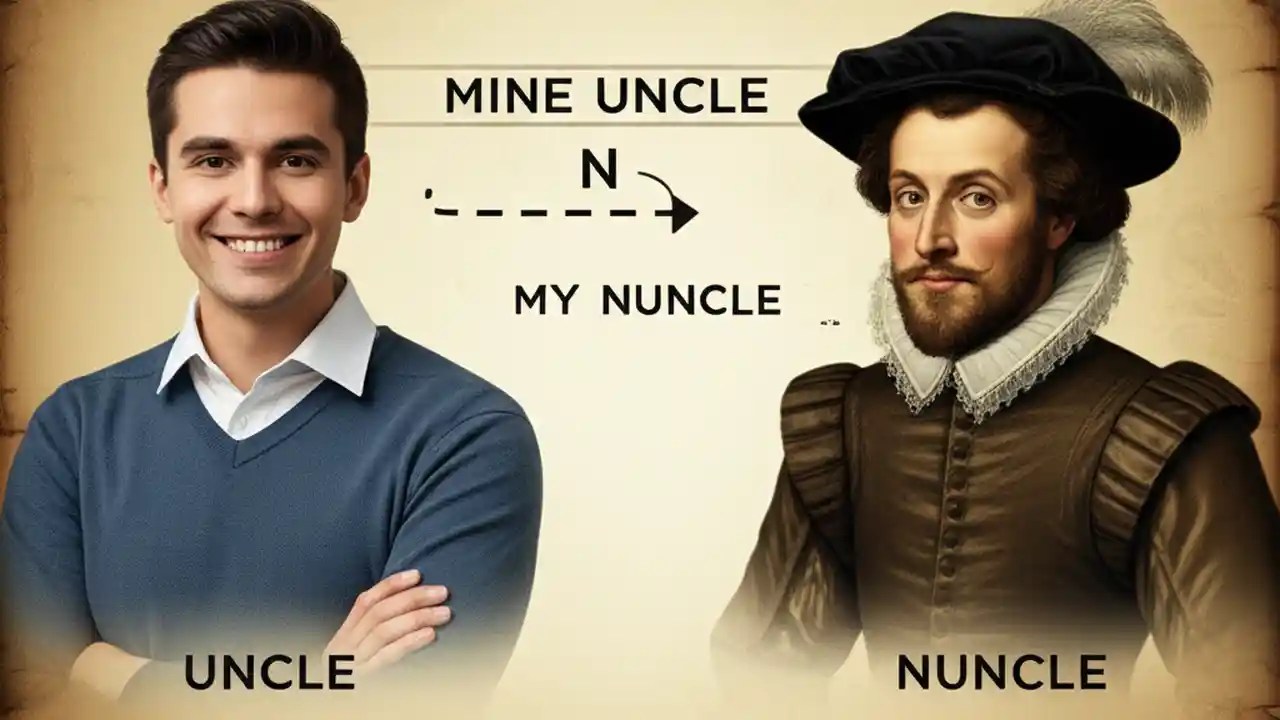 MINE UNCLE

N

MY NUNCLE

UNCLE

NUNCLE