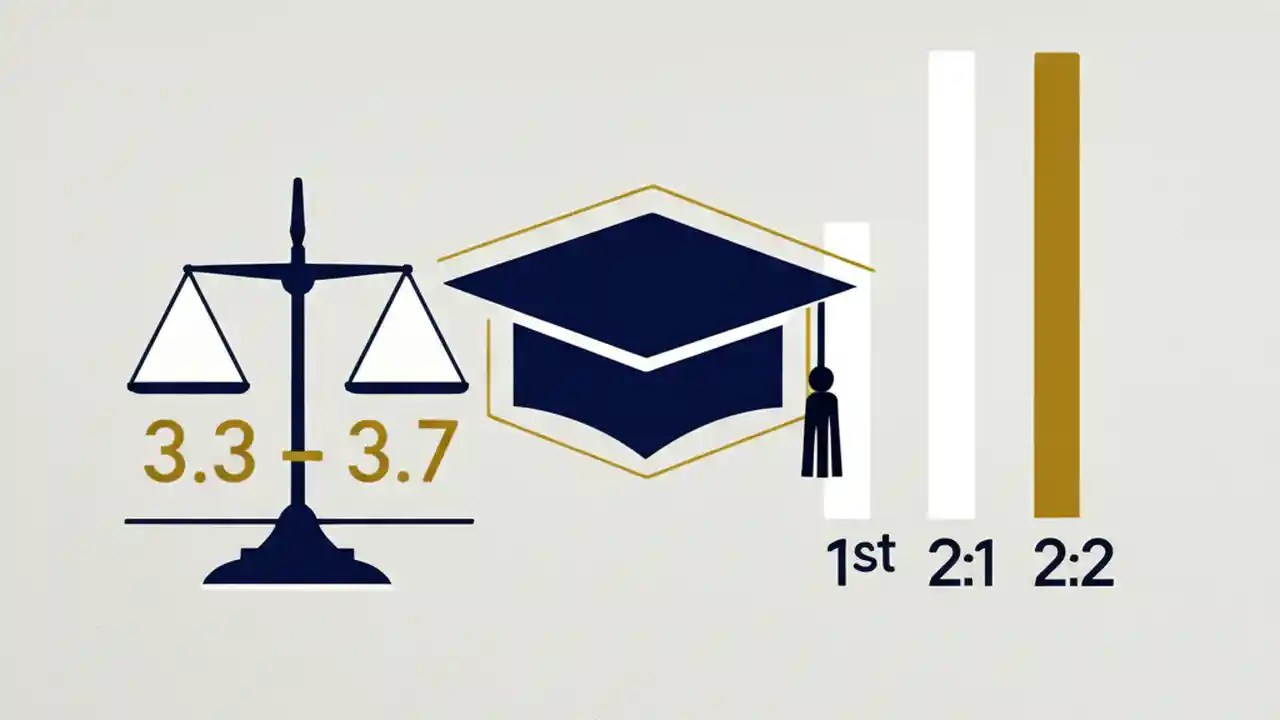 3.3 – 3.7

1st 2:1 2:2