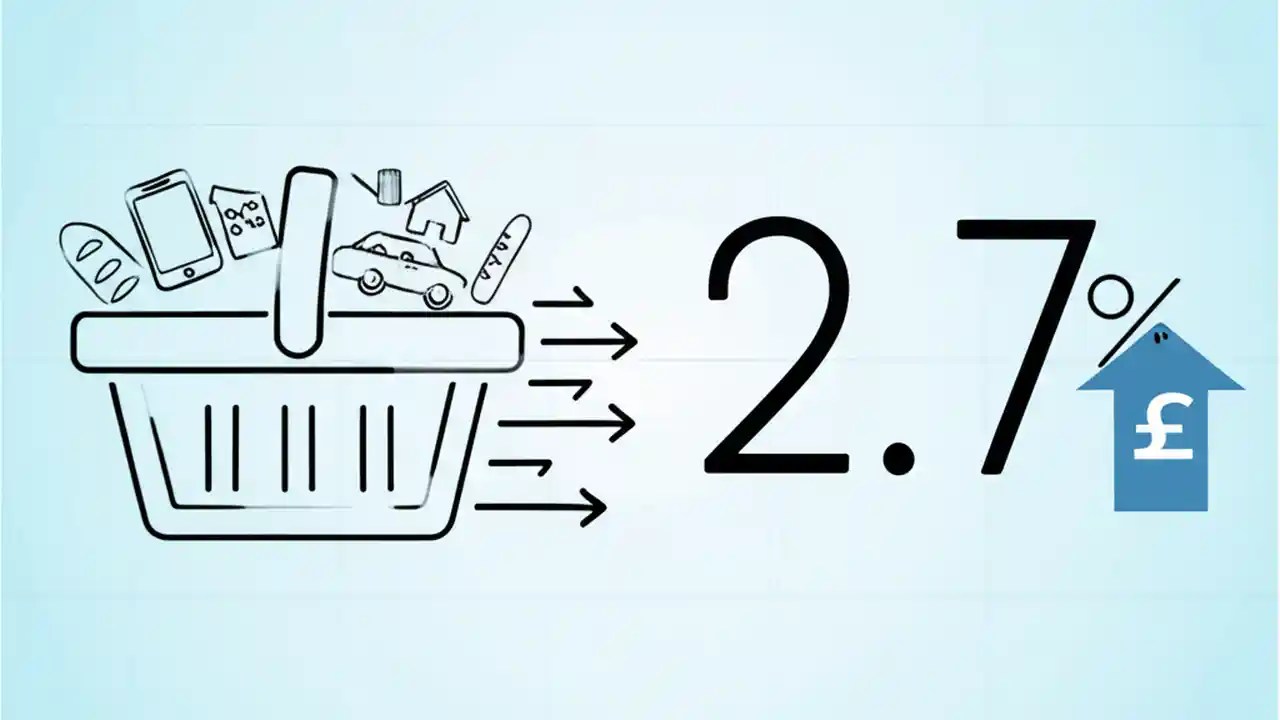 2.7%

£