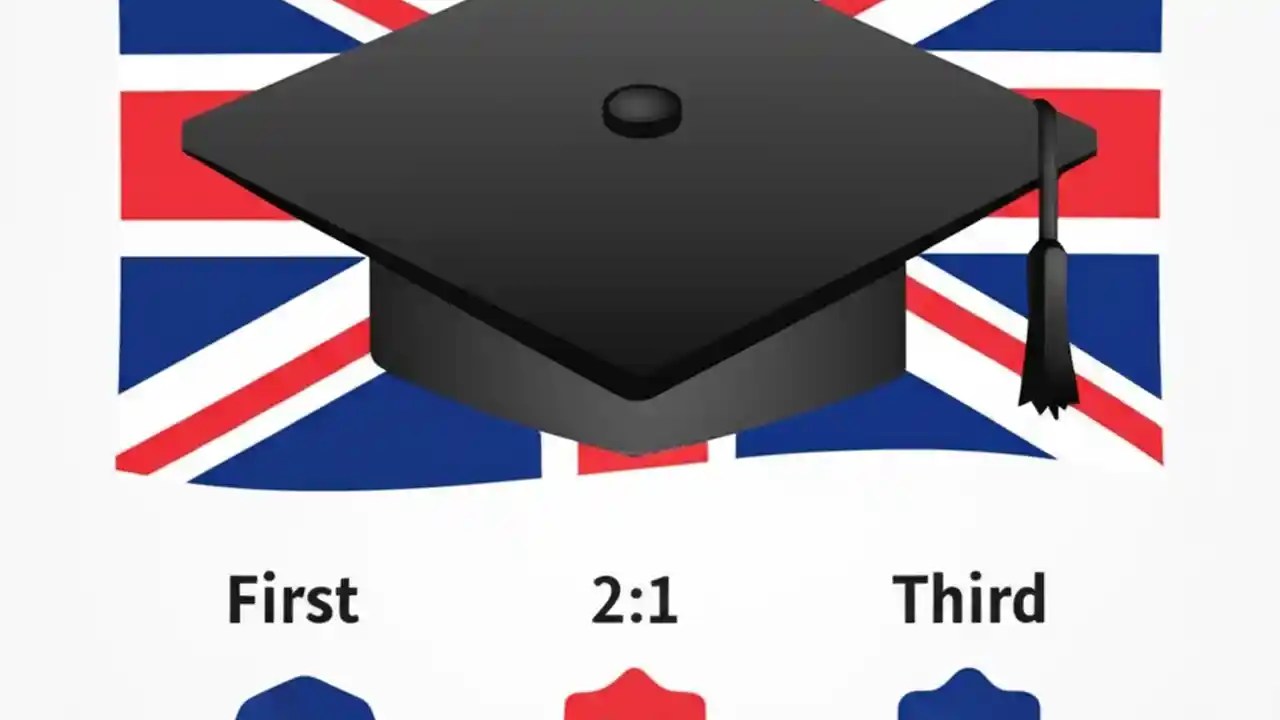 First

2:1

Third