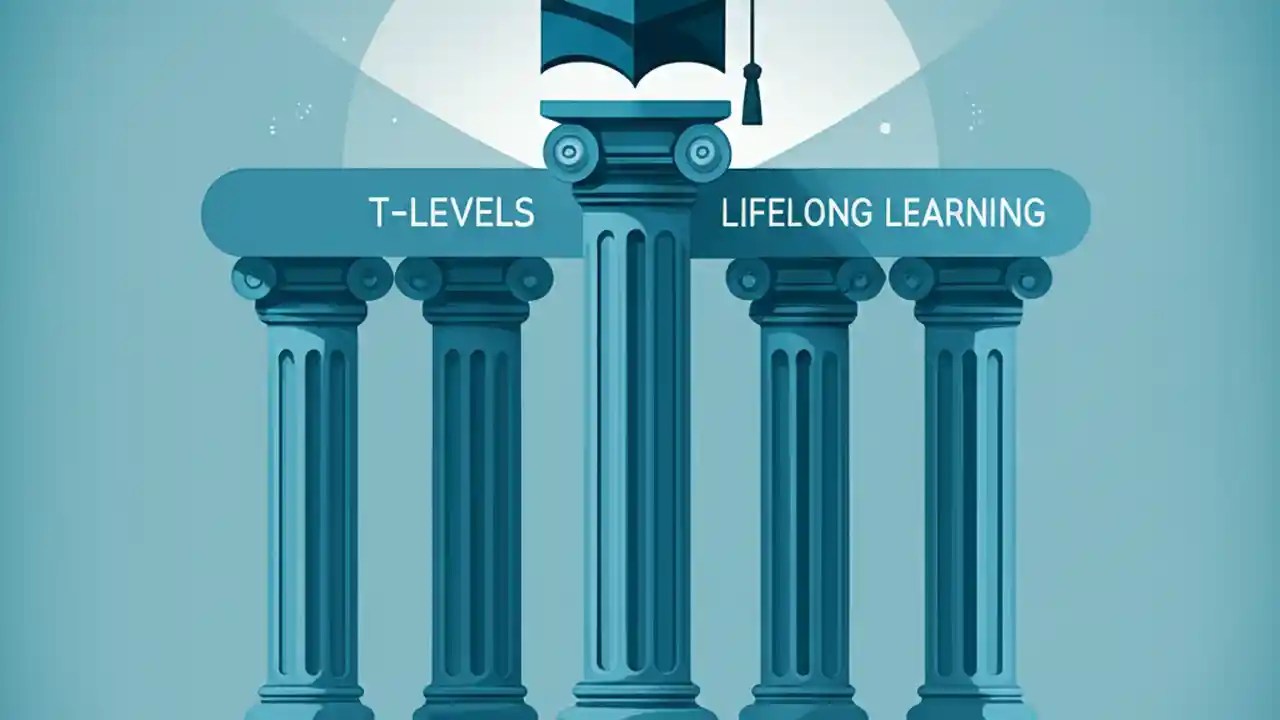 T-LEVELS

LIFELONG LEARNING