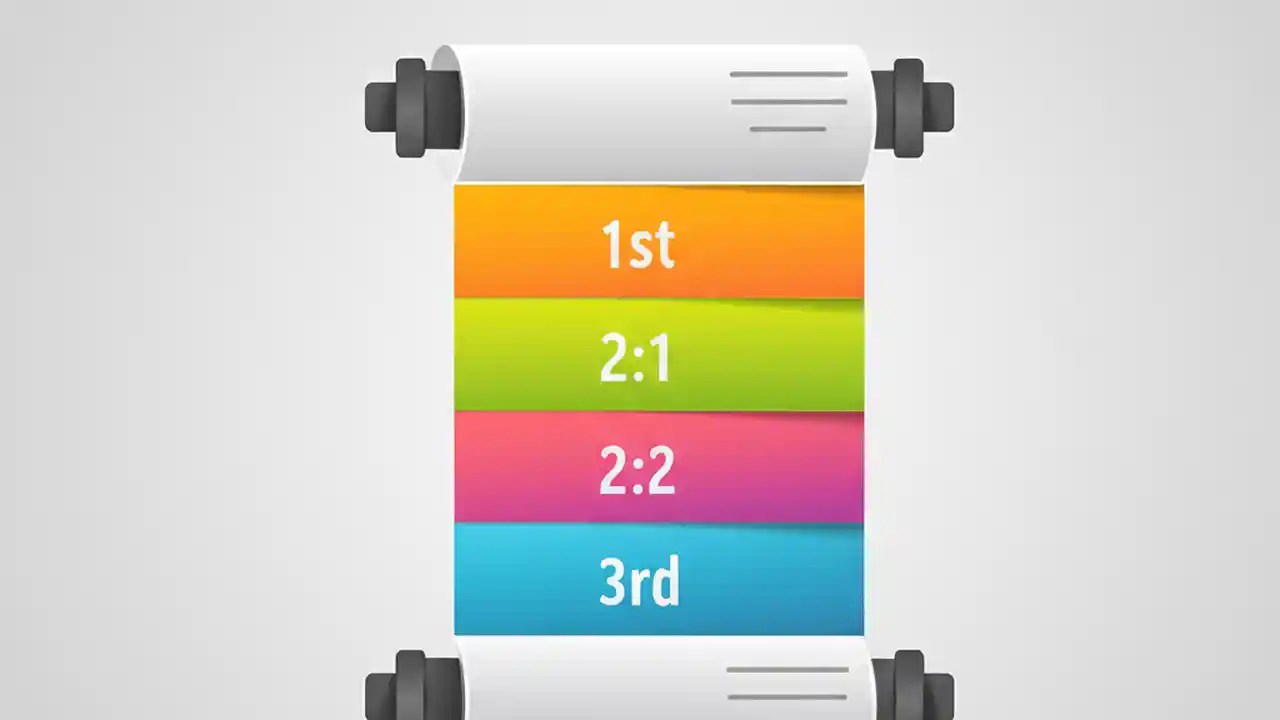 1st

2:1

2:2

3rd