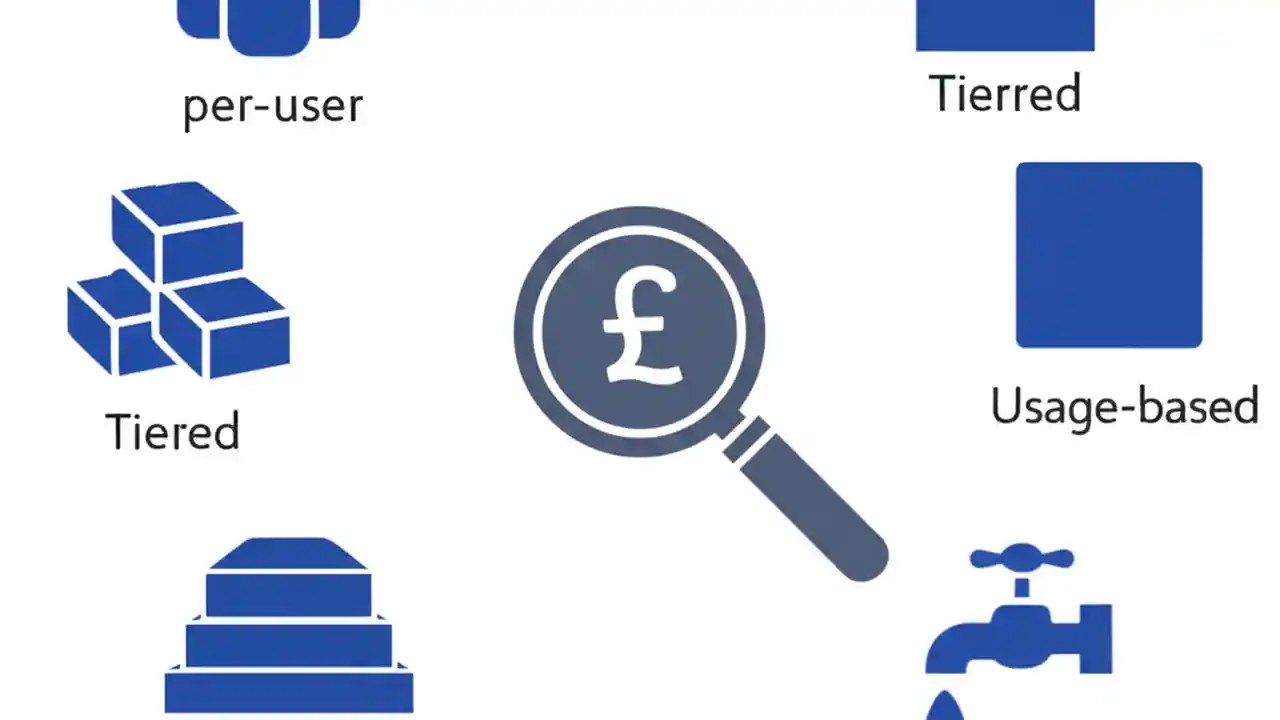 per-user

Tierred

Tiered

£

Usage-based