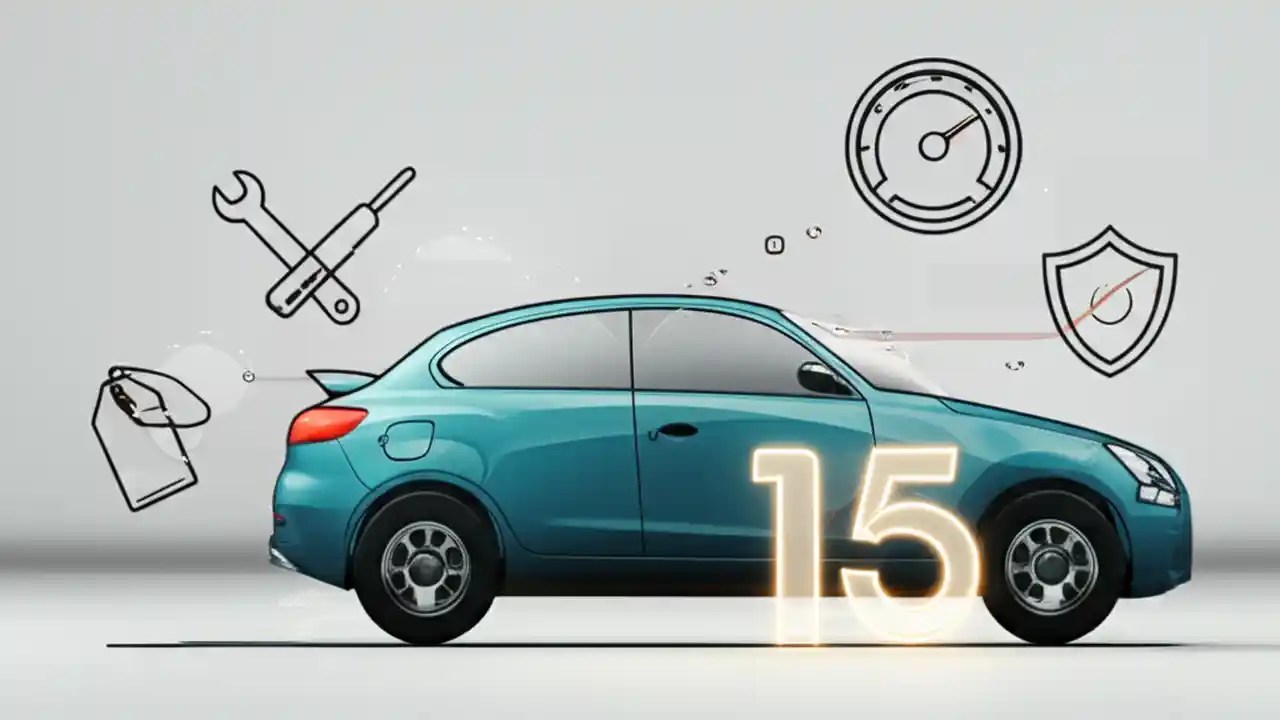 15