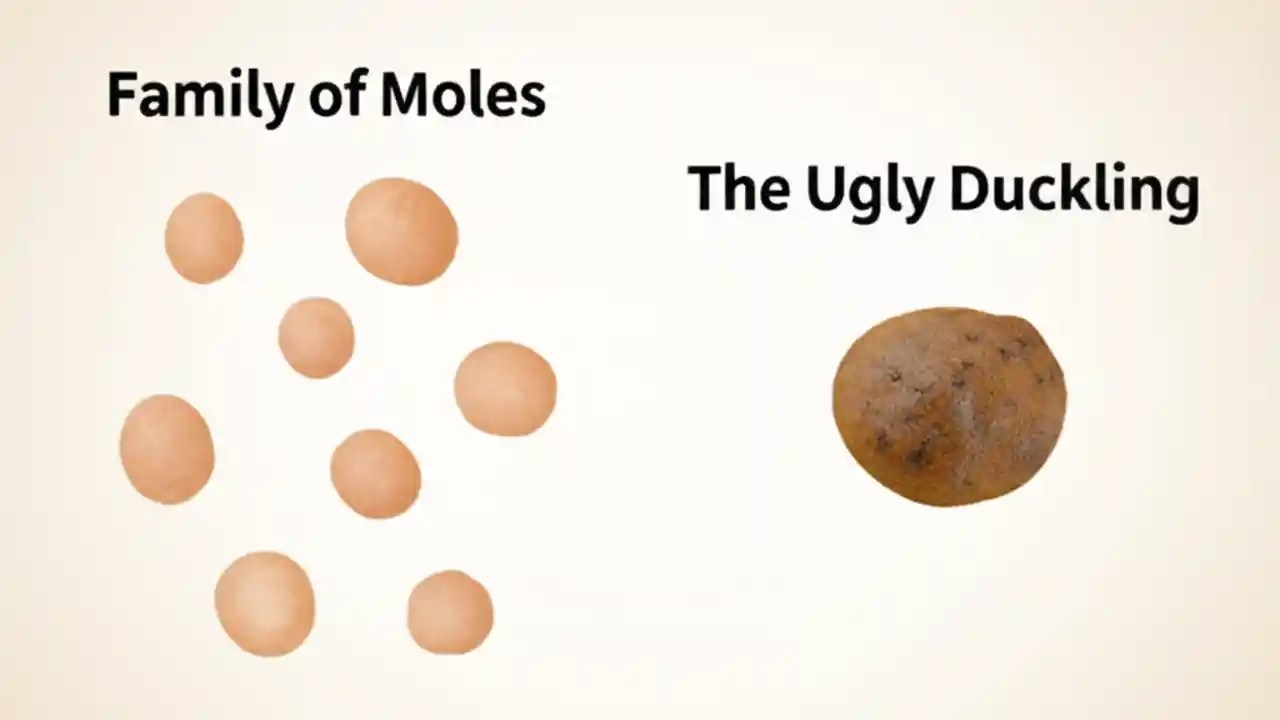 Family of Moles

The Ugly Duckling