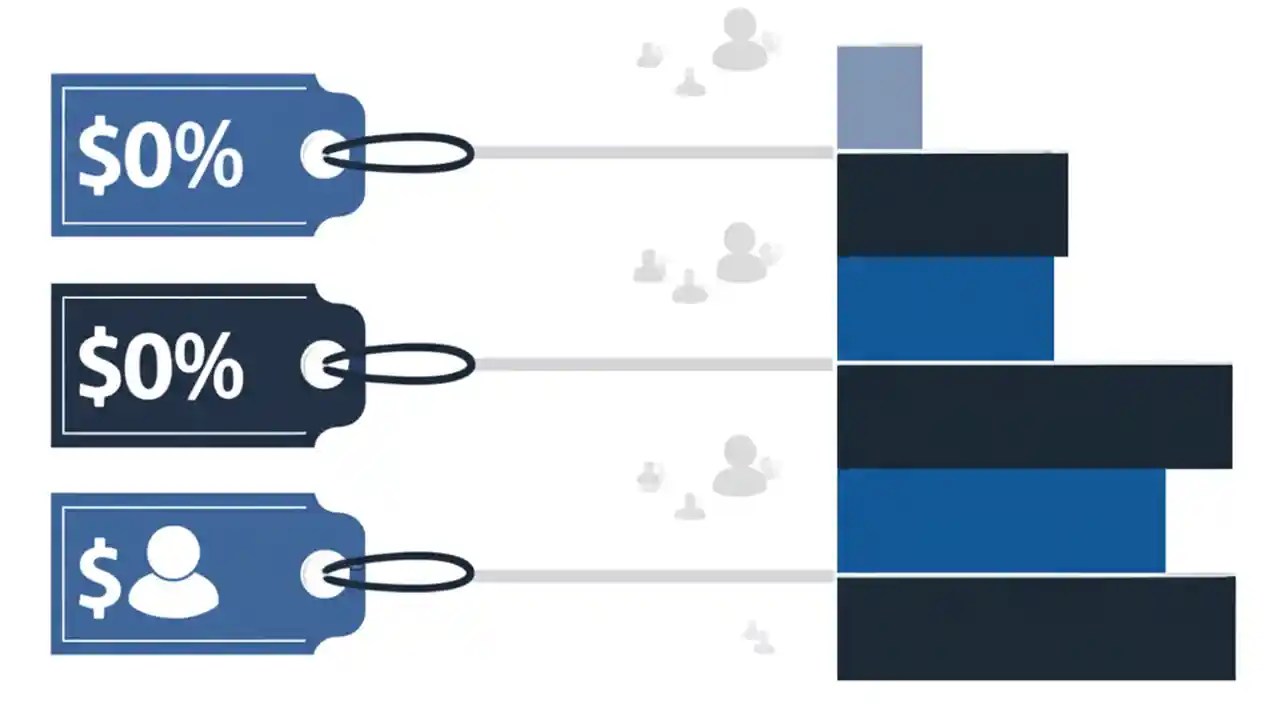 $0%

$0%

$