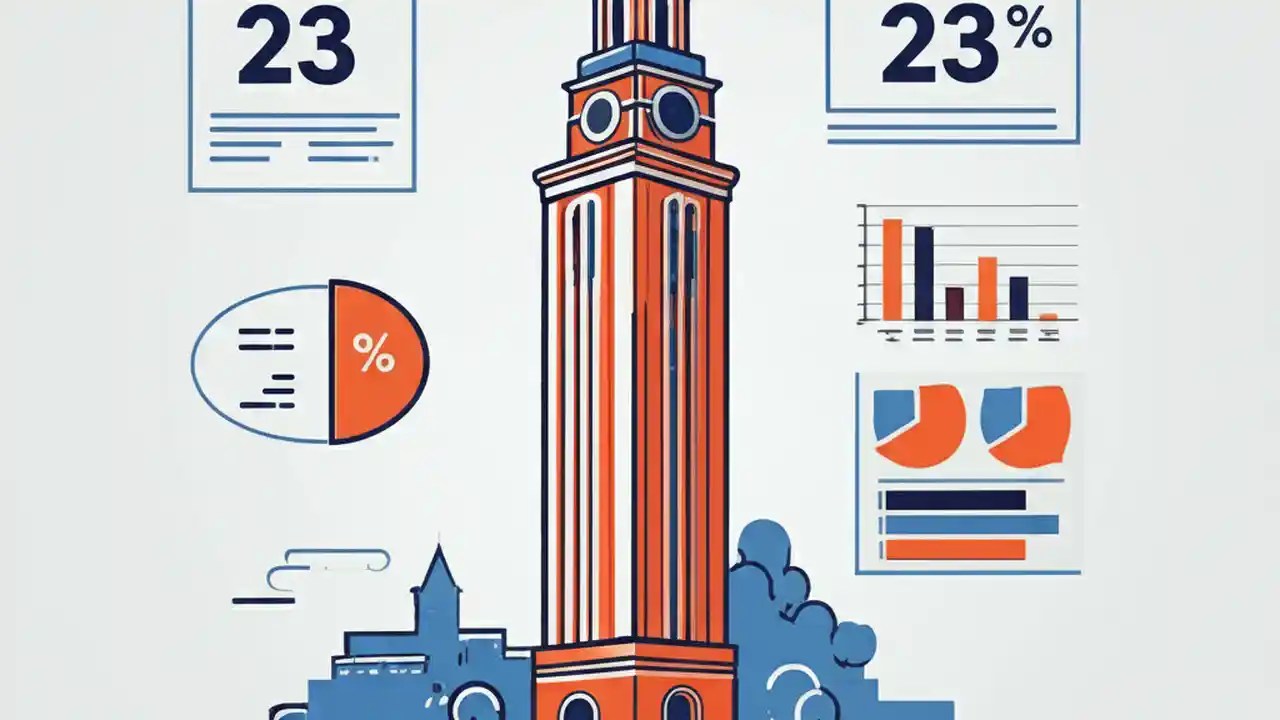 23

23%

%