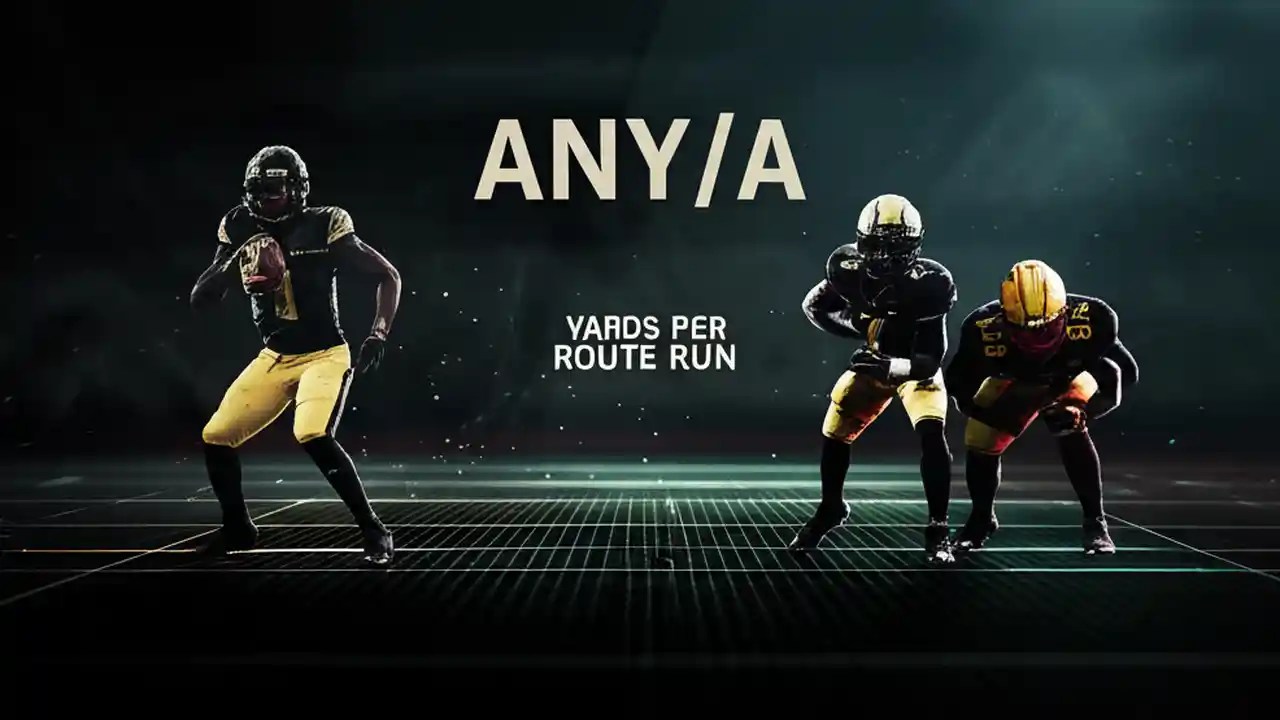 ANY/A

YARDS PER ROUTE RUN