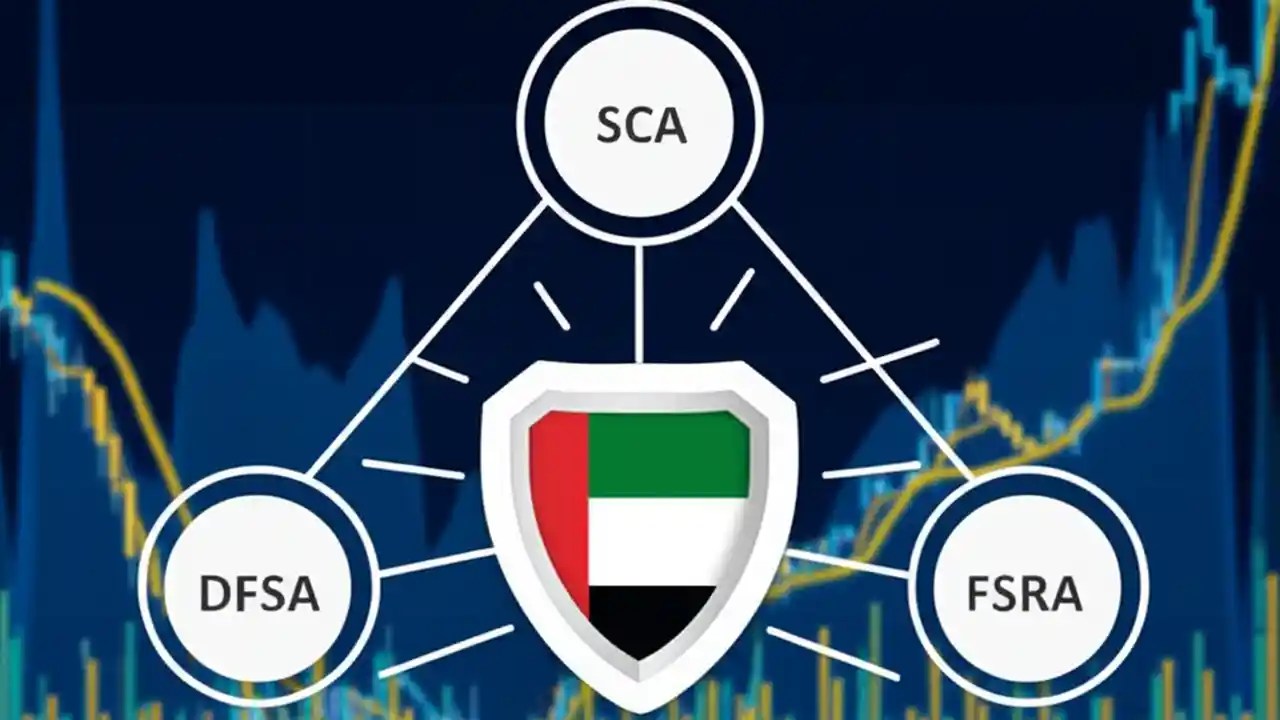 SCA

DFSA

FSRA