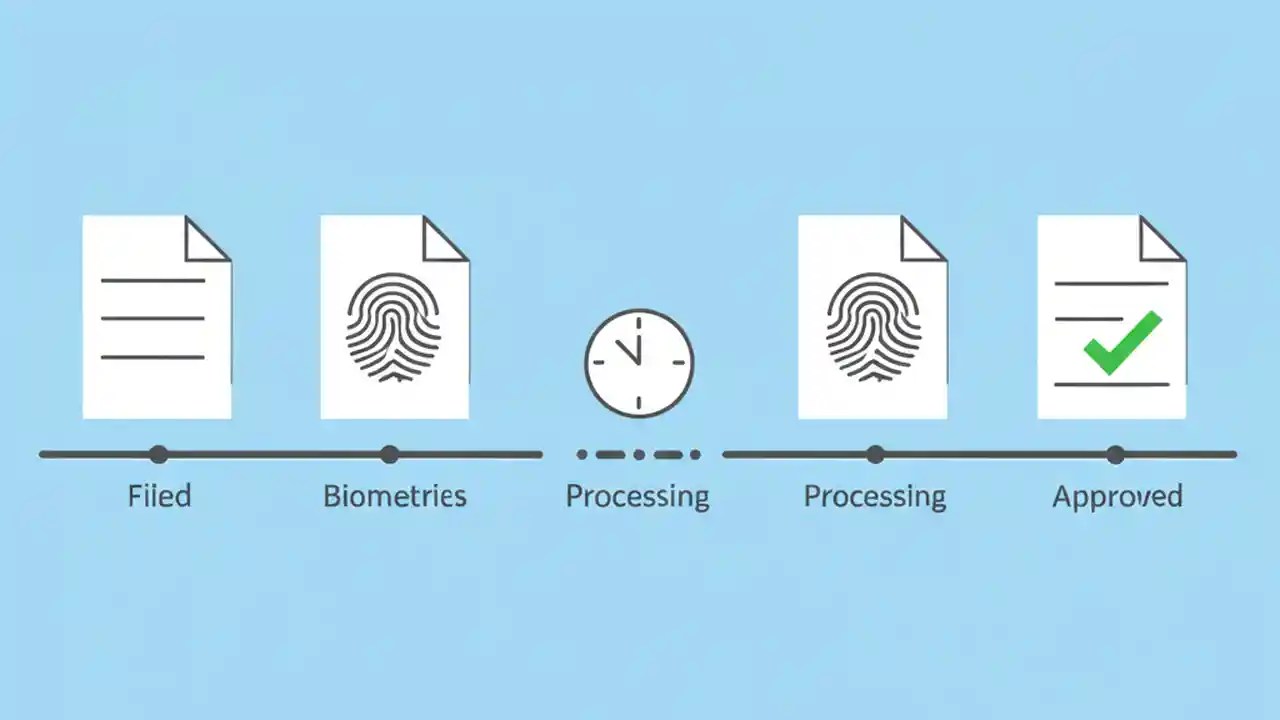 Filed

Biometries

Processing

Processing

Approved