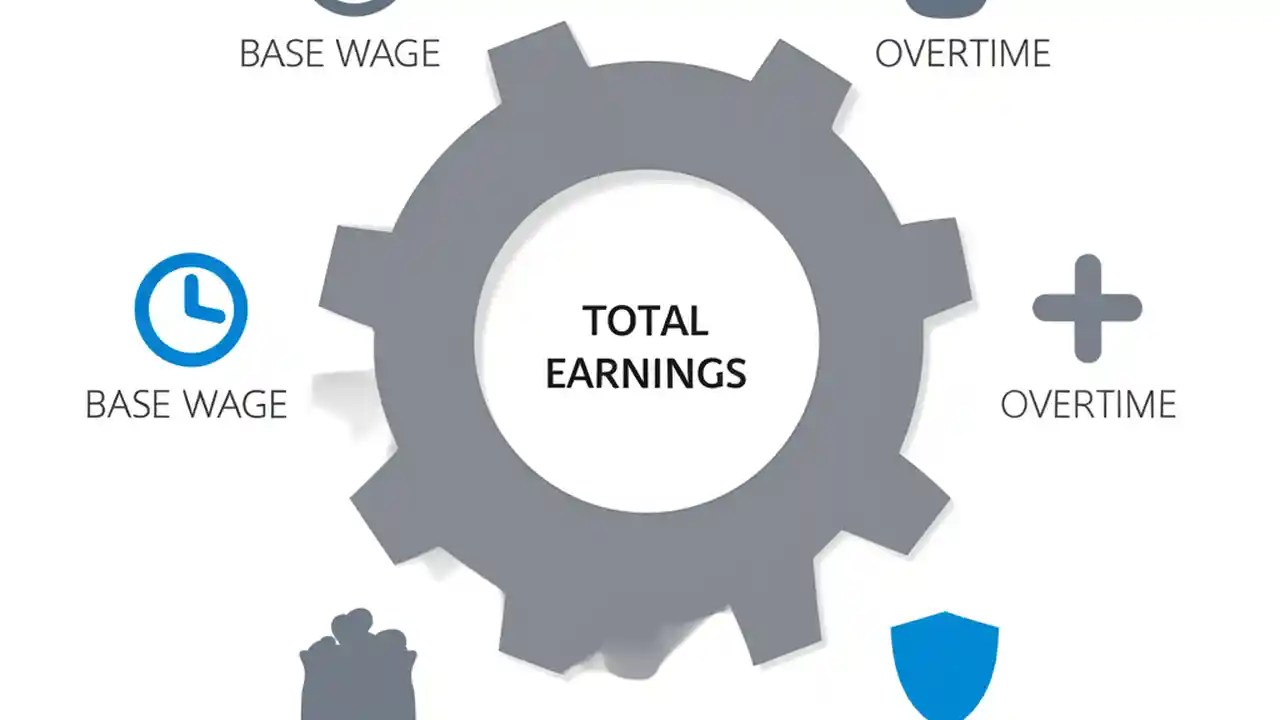 BASE WAGE

OVERTIME

TOTAL EARNINGS

BASE WAGE

OVERTIME