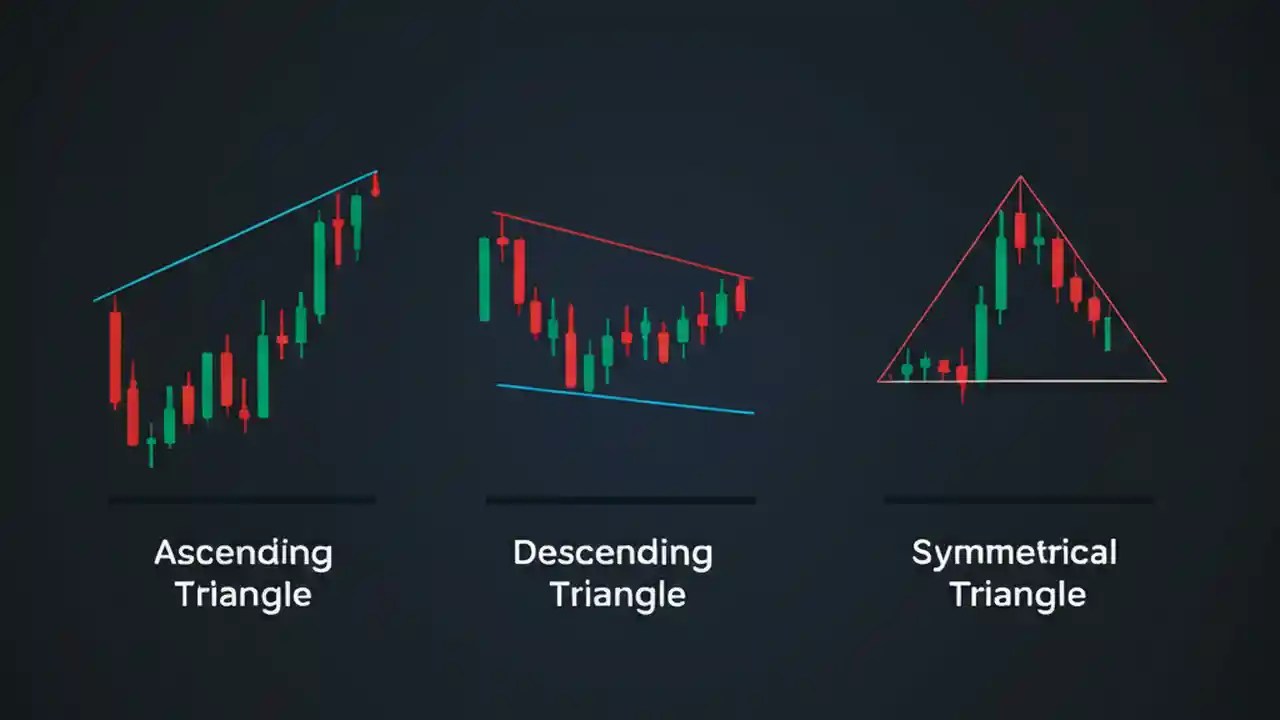 Ascending Triangle

Descending Triangle

Symmetrical Triangle