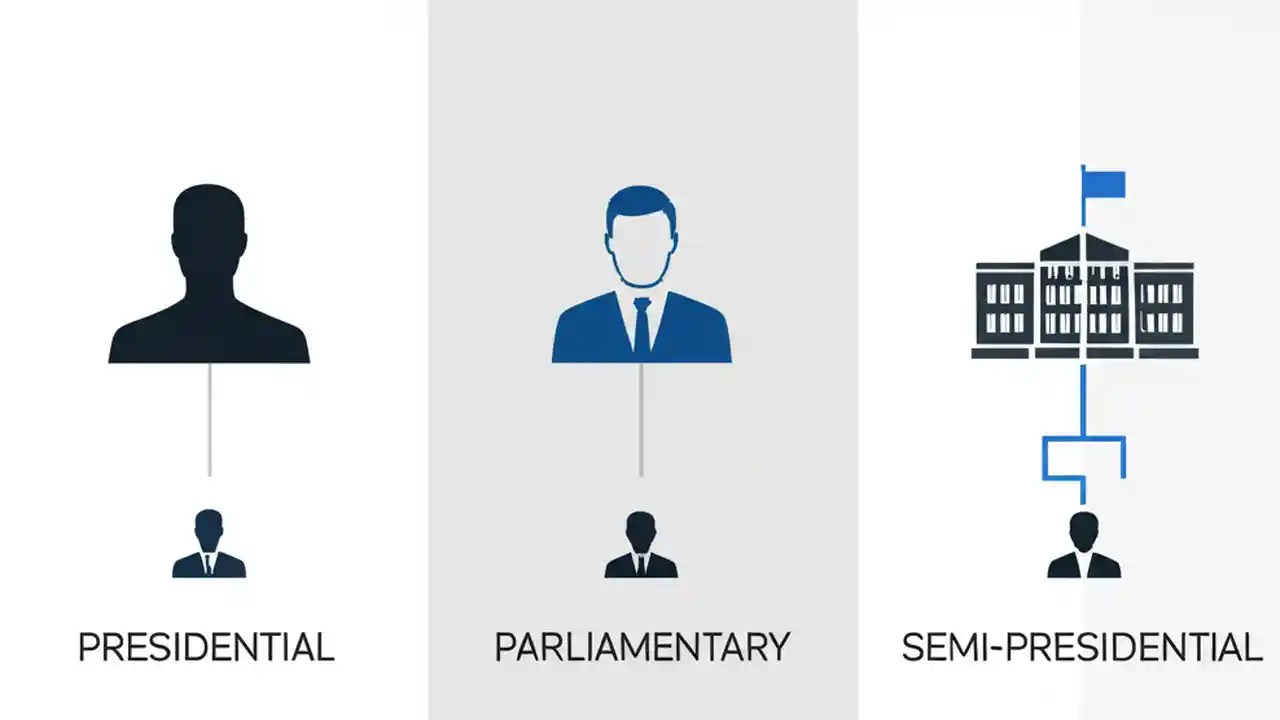 PRESIDENTIAL

PARLIAMENTARY

SEMI-PRESIDENTIAL