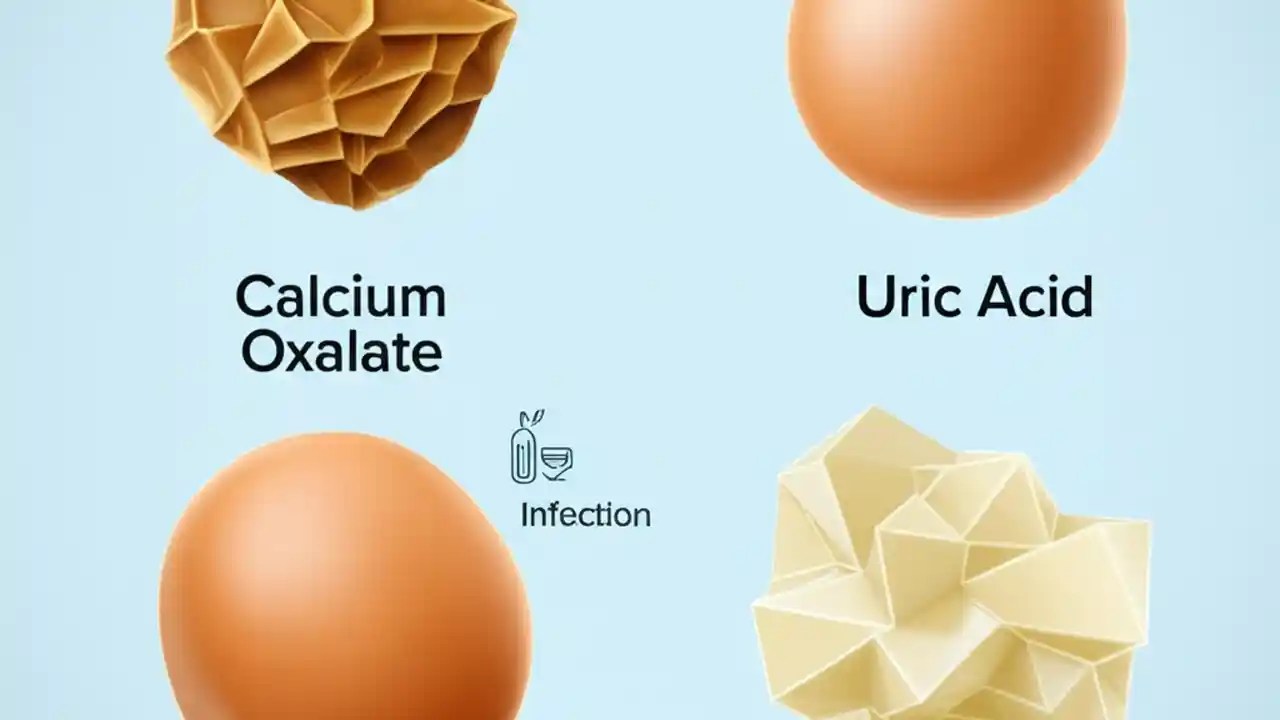 Calcium Oxalate

Uric Acid

Infection