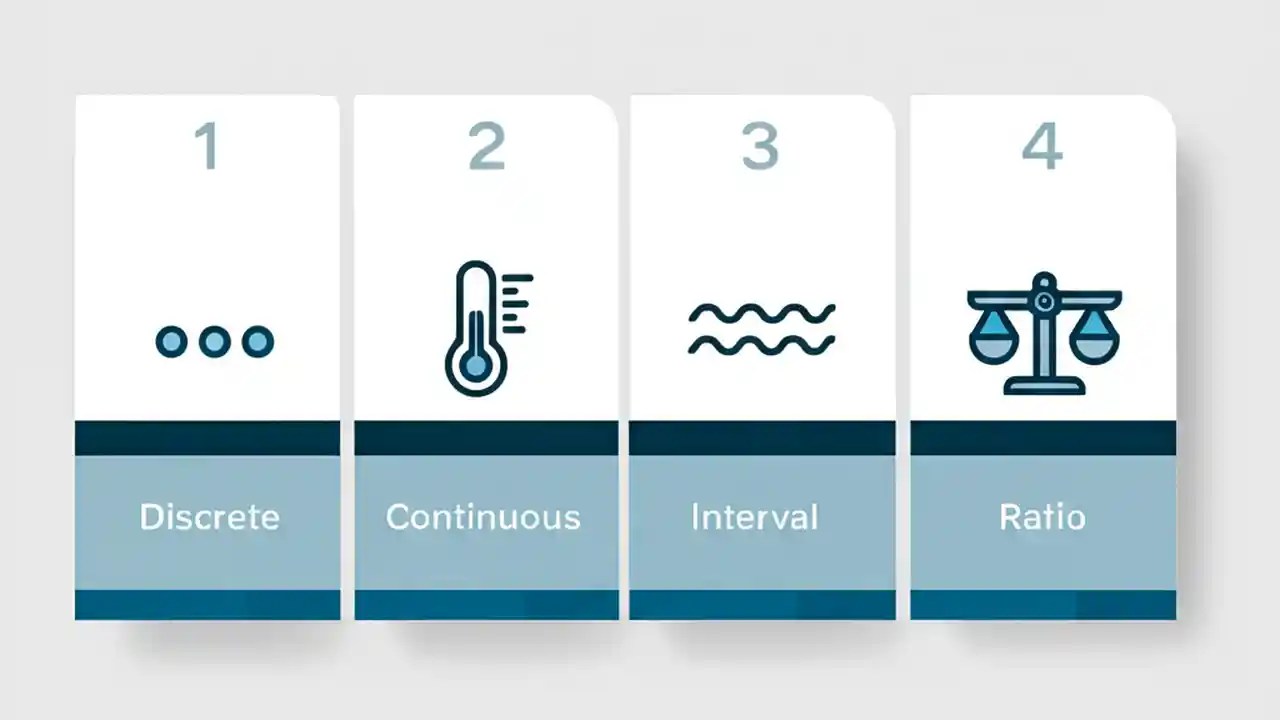 1

Discrete

2

Continuous

3

Interval

4

Ratio