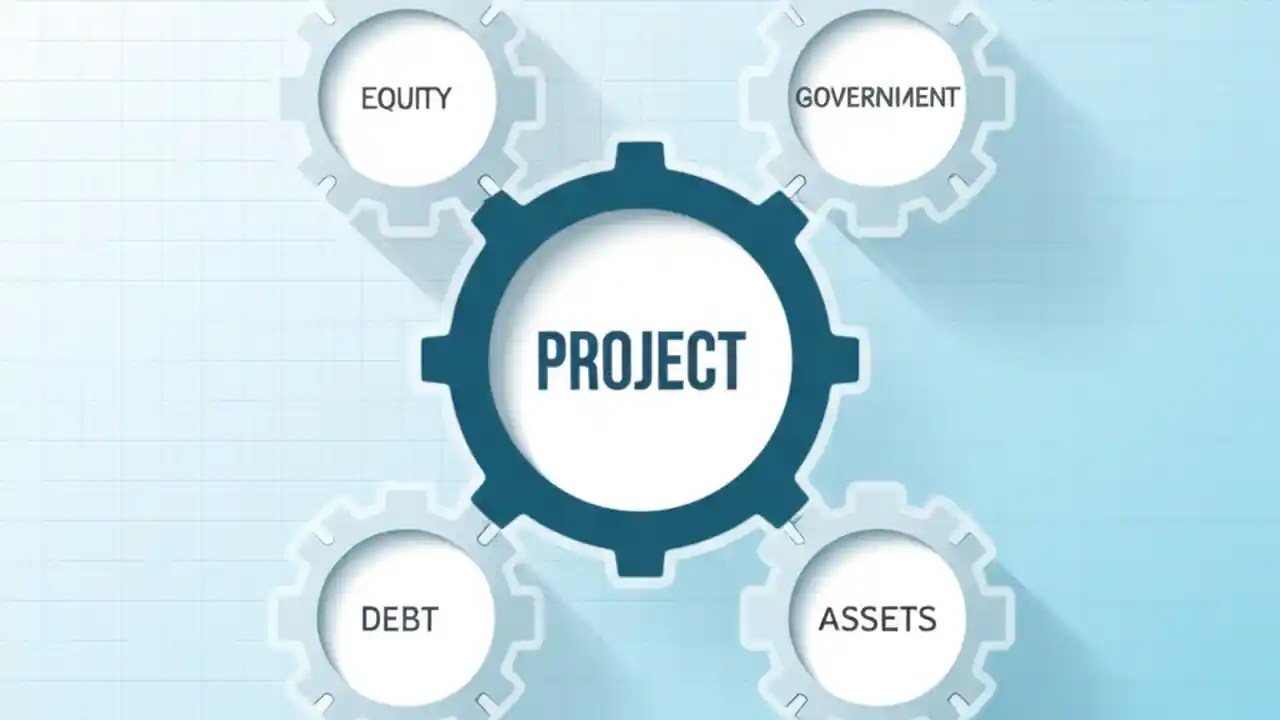 EQUITY

GOVERNMENT

PROJECT

DEBT

ASSETS