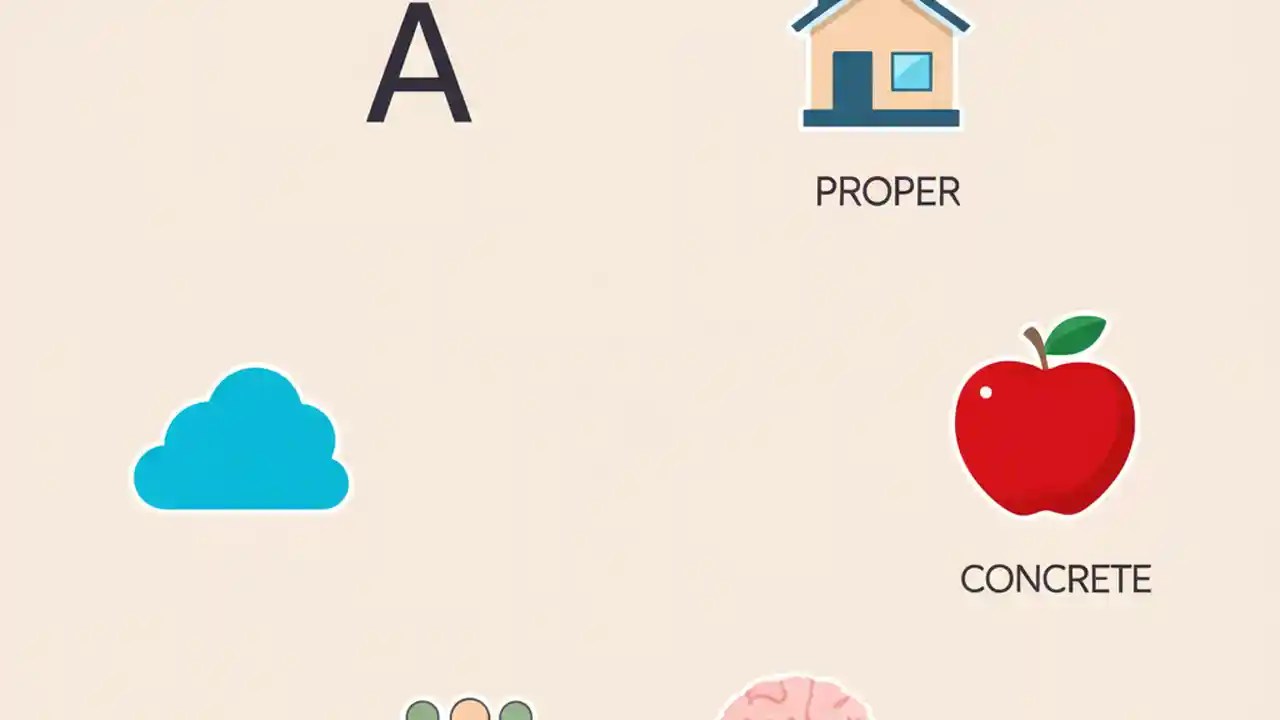 A

PROPER

CONCRETE