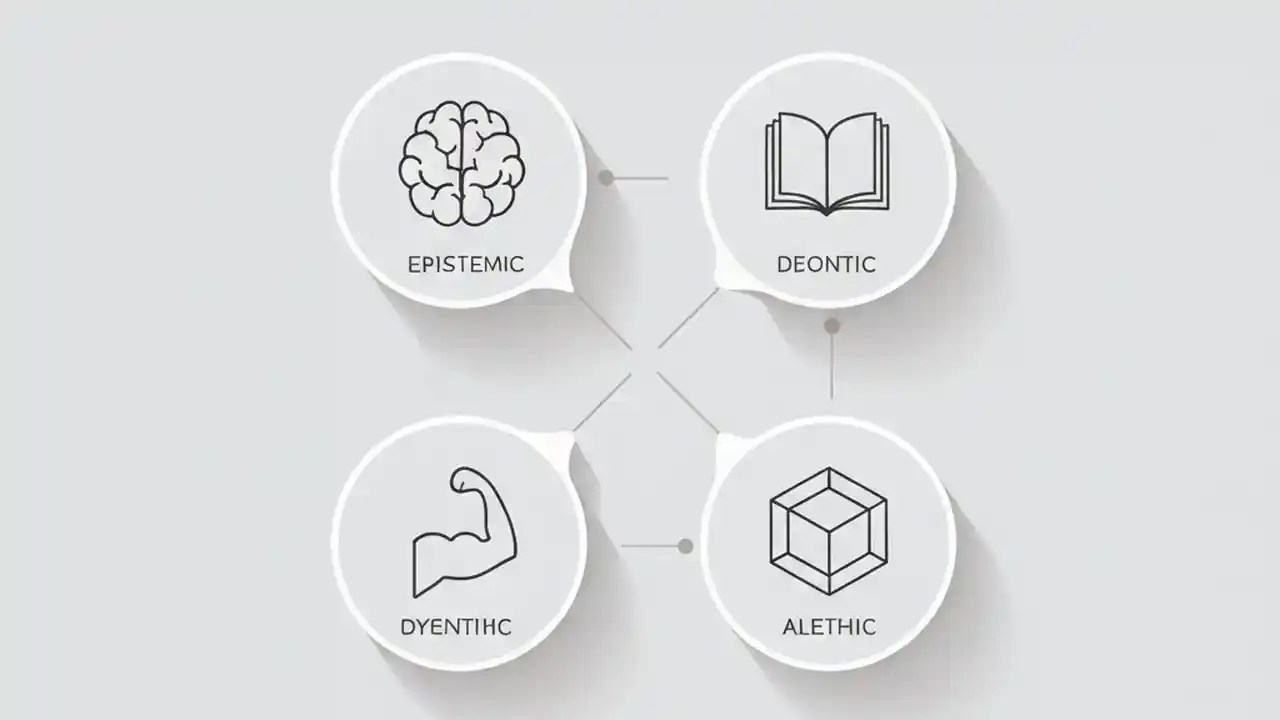 EPISTEMIC

DEONTIC

DYENTIHC

ALETHIC