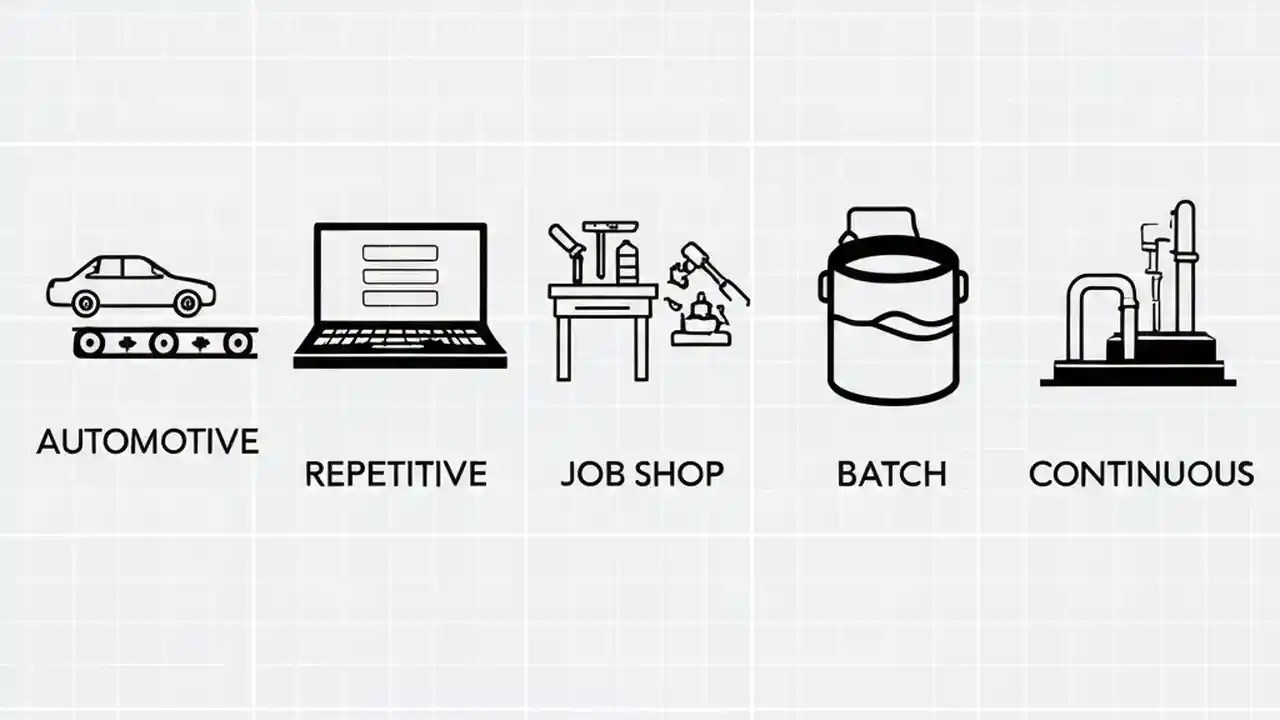 AUTOMOTIVE

REPETITIVE

JOB SHOP

BATCH

CONTINUOUS