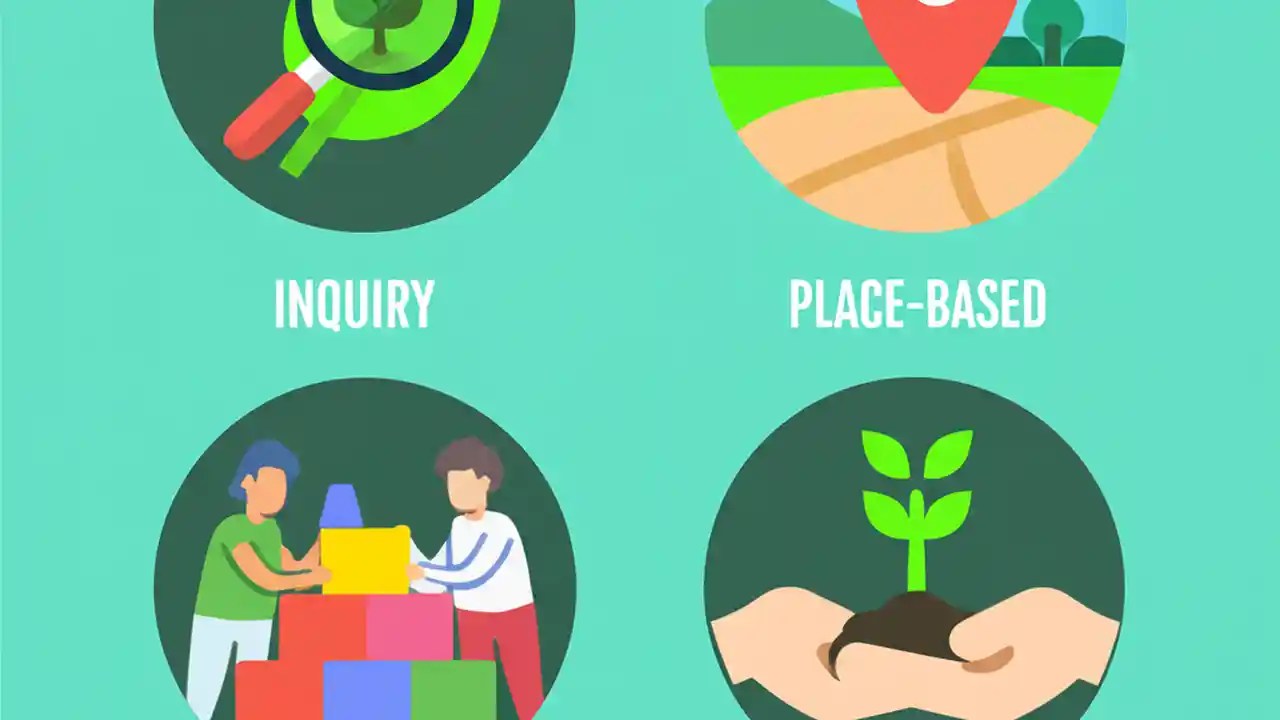 INQUIRY

PLACE-BASED