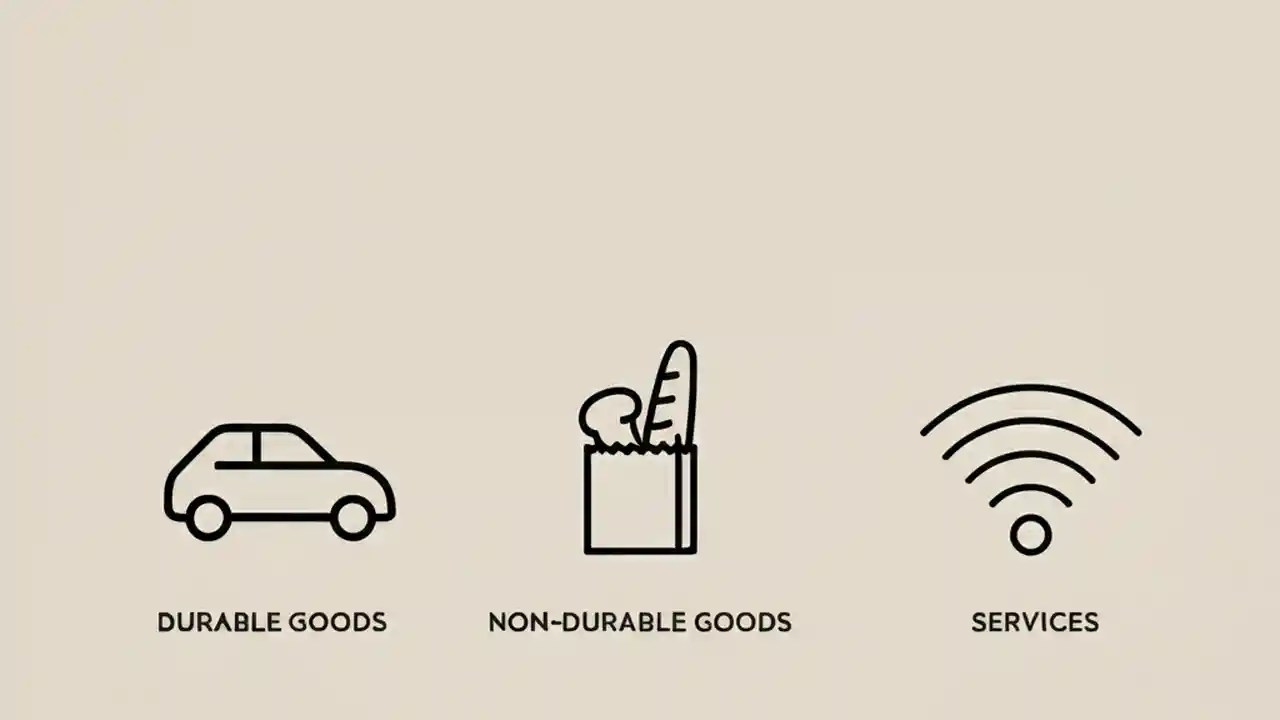 DURABLE GOODS

NON-DURABLE GOODS

SERVICES