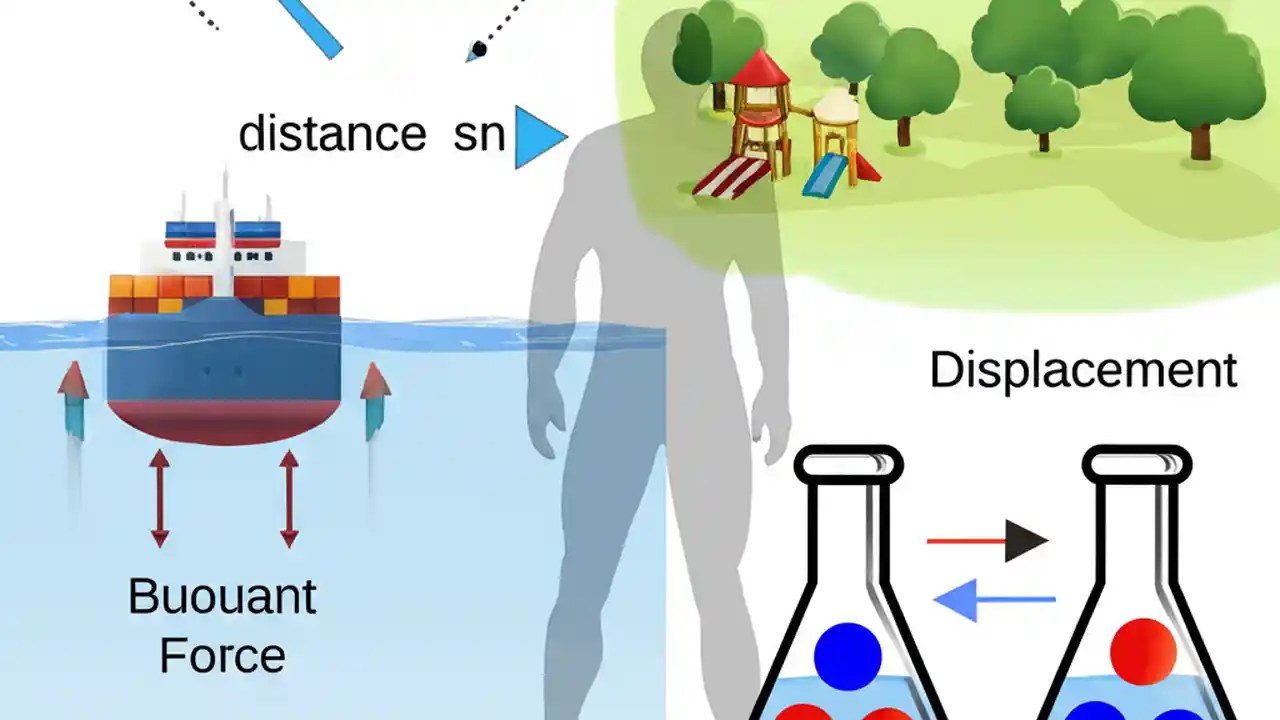 distance sn

Displacement

Buouant Force