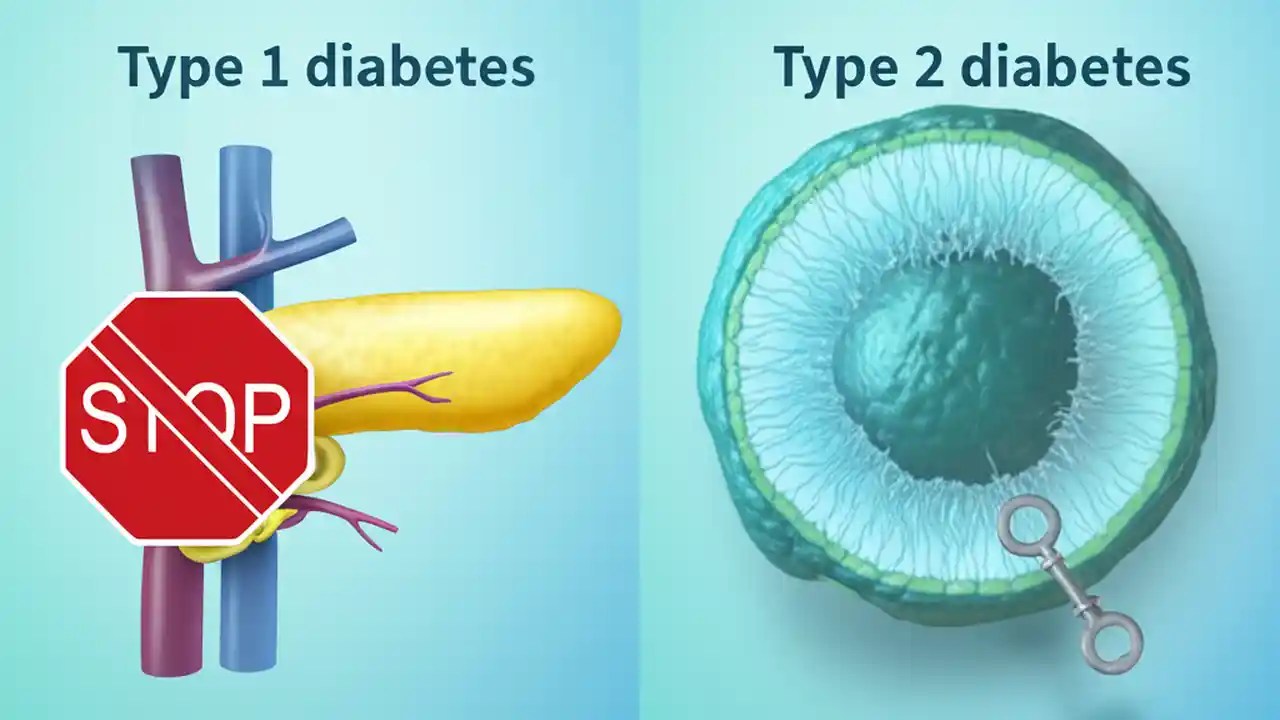 Type 1 diabetes

STOP

Type 2 diabetes