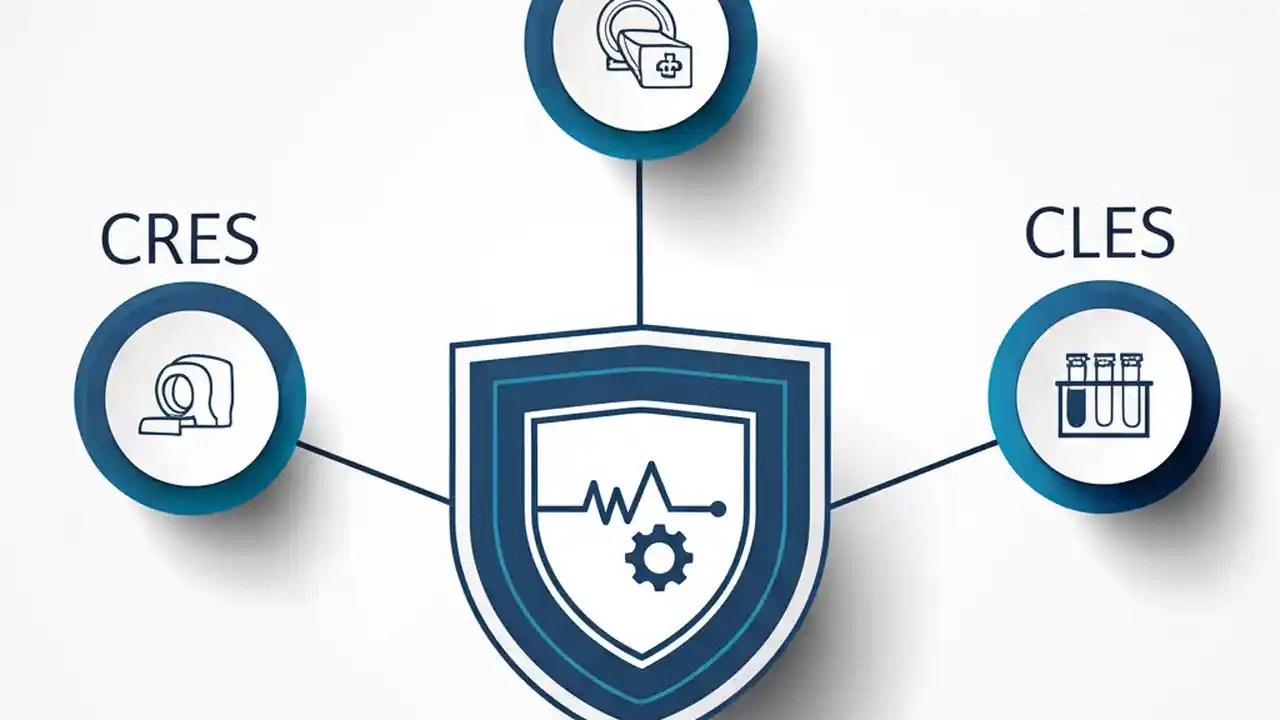 CRES

CLES