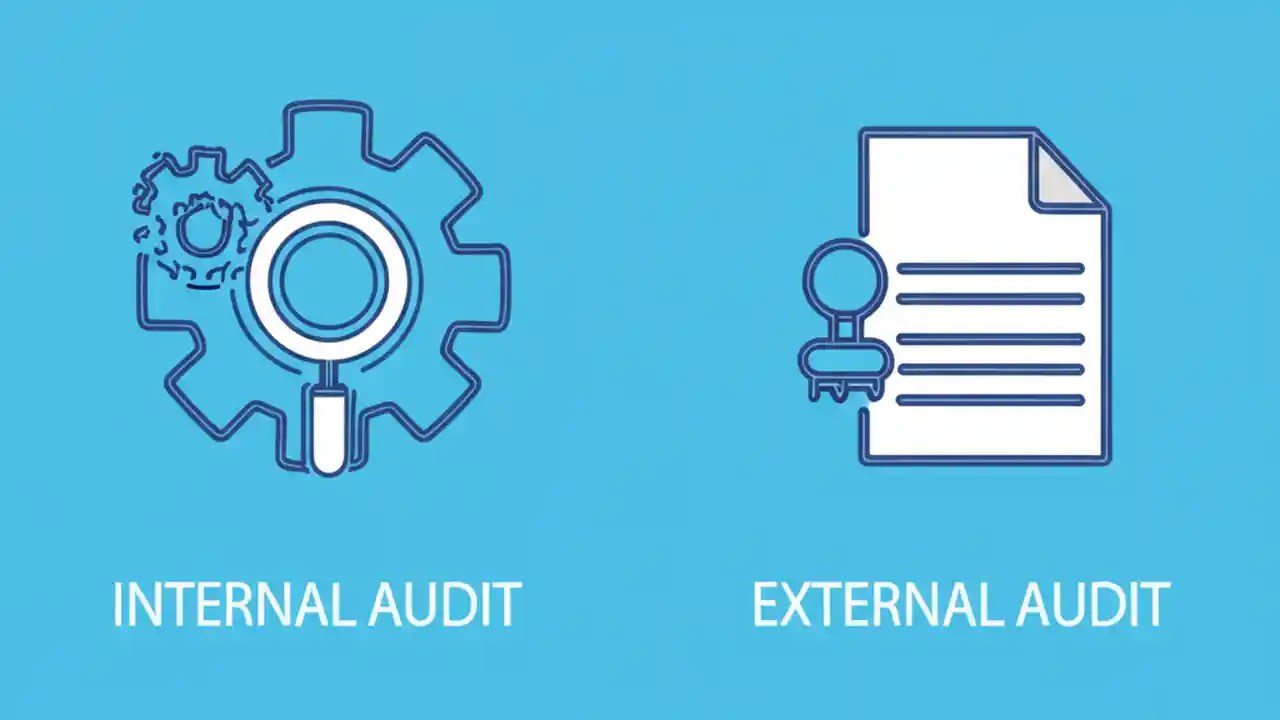 INTERNAL AUDIT

EXTERNAL AUDIT