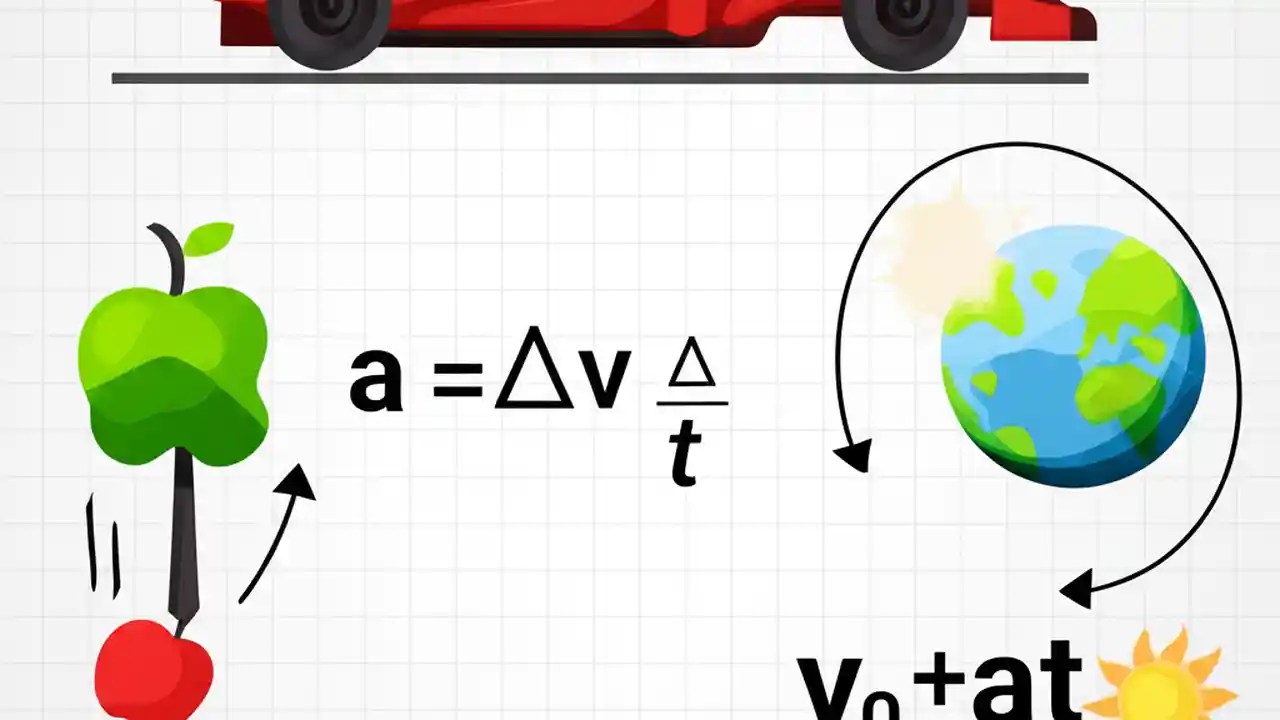 $a = \Delta v \frac{\Delta}{t}$

$v_0 + at$