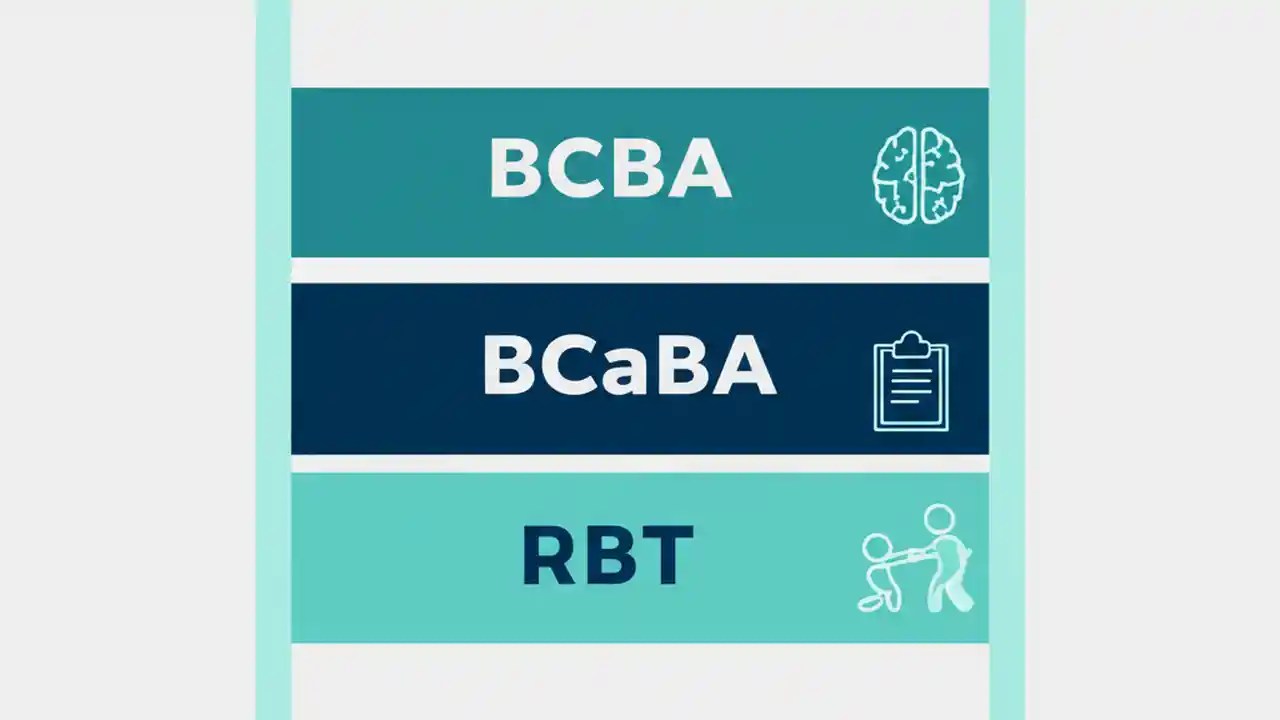 BCBA

BCaBA

RBT