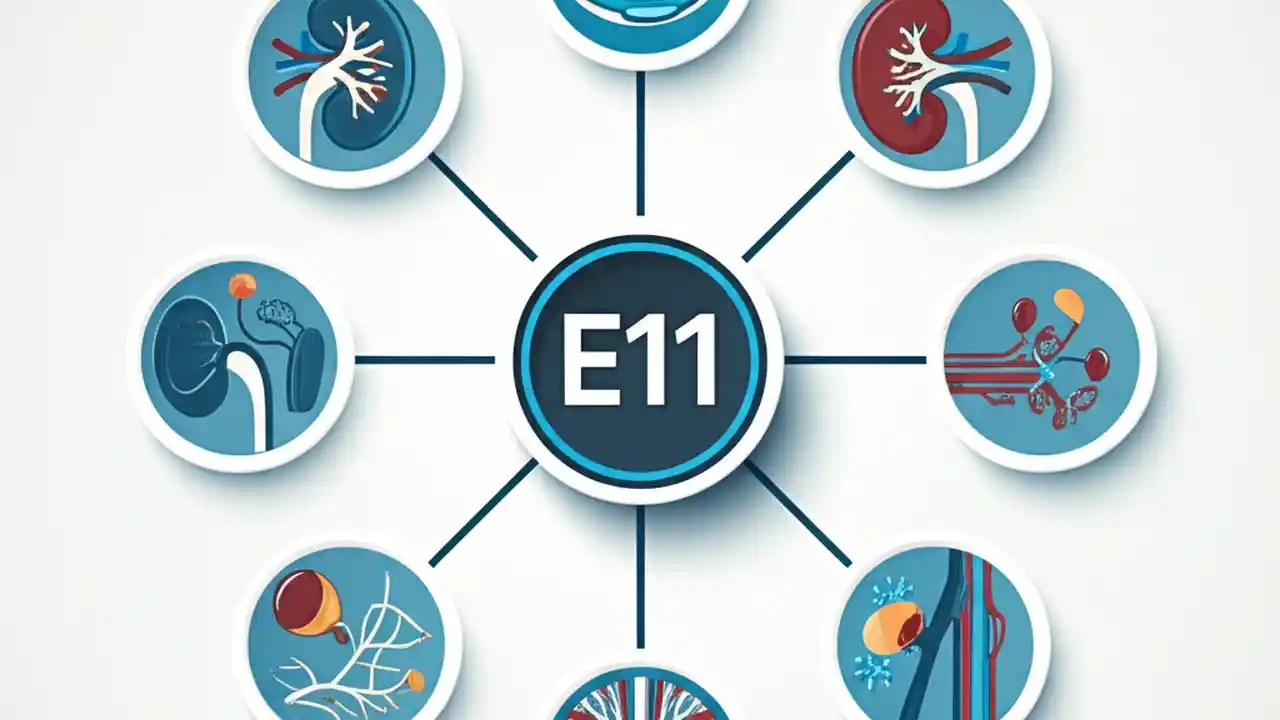 E11