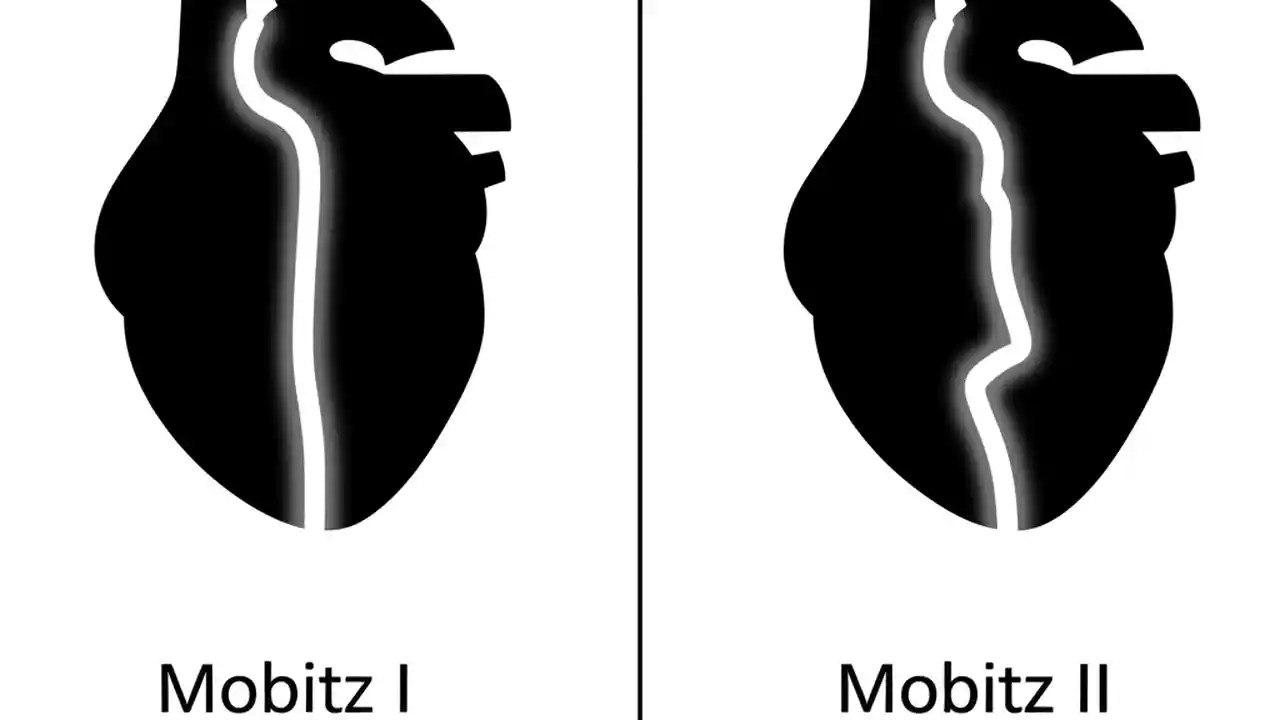 Mobitz I

Mobitz II